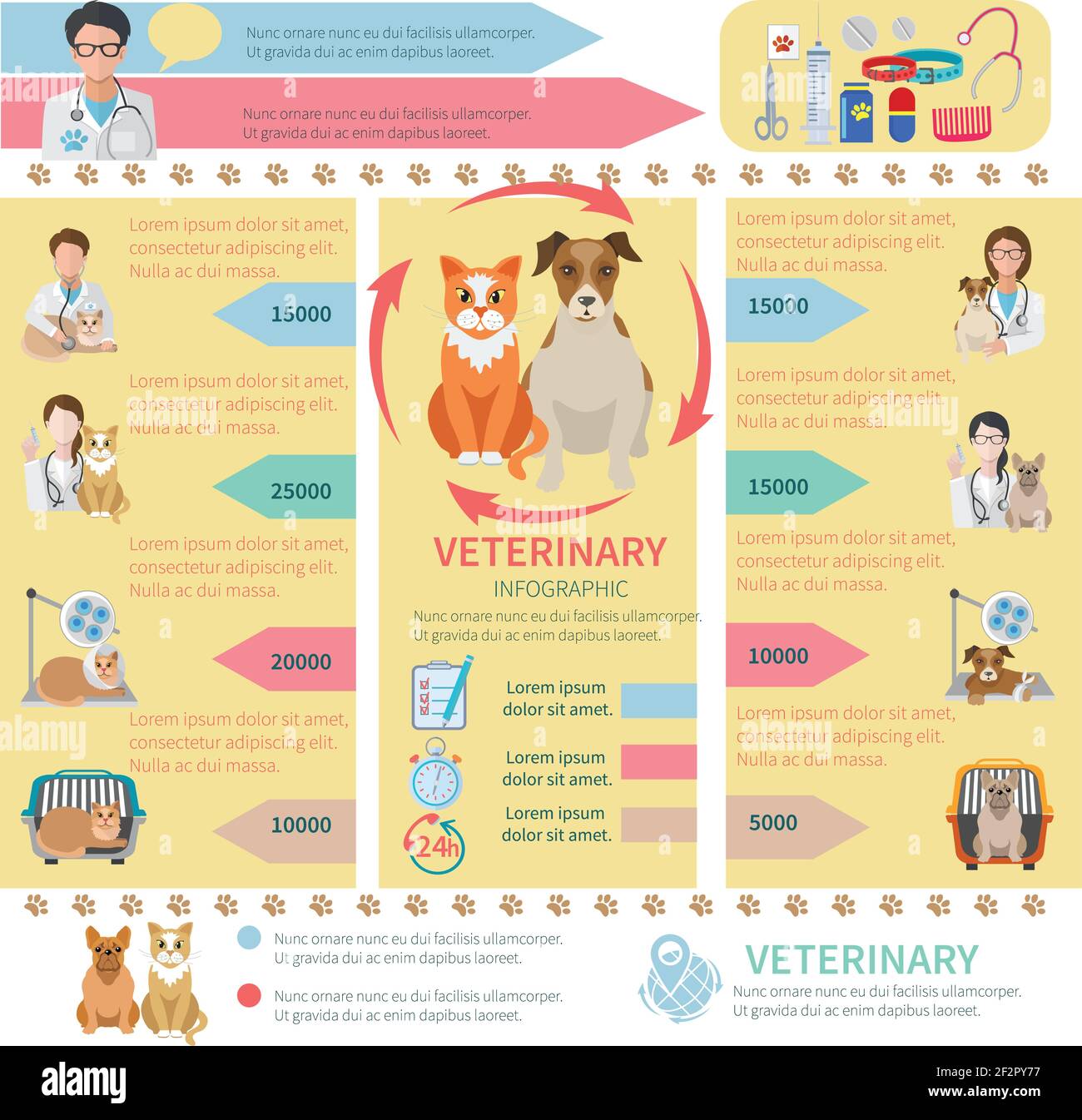 Nunc ornare nunc eu dui facilisis ullamcorper. Ut gravida dui ac enim dapibus laoreet.

Nunc ornare nunc eu dui facilisis ullamcorper. Ut gravida dui ac enim dapibus laoreet.

Lorem ipsum dolor sit amet, consectetur adipiscing elit. Nulla ac dui massa.

15000

Lorem ipsum dolor sit amet, consectetur adipiscing elit. Nulla ac dui massa.

25000

Lorem ipsum dolor sit amet, consectetur adipiscing elit. Nulla ac dui massa.

20000

Lorem ipsum dolor sit amet, consectetur adipiscing elit. Nulla ac dui massa.

10000

VETERINARY

INFOGRAPHIC

Nunc ornare nunc eu dui facilisis ullamcorper. Ut gravida dui ac enim dapibus laoreet.

Lorem ipsum dolor sit amet.

Lorem ipsum dolor sit amet.

24h

Lorem ipsum dolor sit amet.

Lorem ipsum dolor sit amet, consectetur adipiscing elit. Nulla ac dui massa.

15000

Lorem ipsum dolor sit amet, consectetur adipiscing elit. Nulla ac dui massa.

15000

Lorem ipsum dolor sit amet, consectetur adipiscing elit. Nulla ac dui massa.

10000

Lorem ipsum dolor sit amet, consectetur adipiscing elit. Nulla ac dui massa.

5000

Nunc ornare nunc eu dui facilisis ullamcorper. Ut gravida dui ac enim dapibus laoreet.

Nunc ornare nunc eu dui facilisis ullamcorper. Ut gravida dui ac enim dapibus laoreet.

VETERINARY

Nunc ornare nunc eu dui facilisis ullamcorper. Ut gravida dui ac enim dapibus laoreet.

alamy

Image ID: 2F2PY77
www.alamy.com