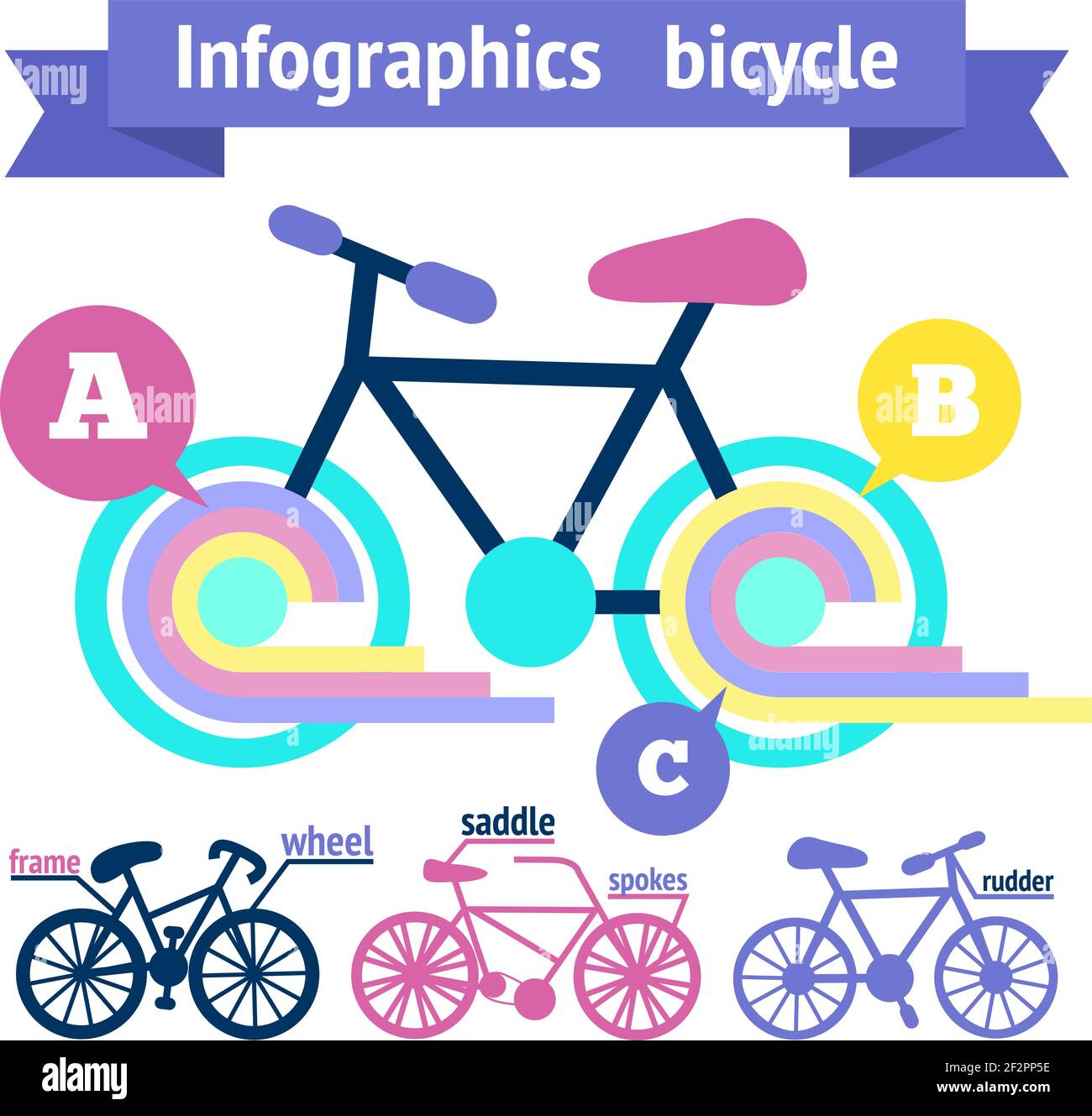 Infographics bicycle

A

B

C

frame

wheel

saddle

spokes

rudder

alamy

Image ID: 2F2PP5E
www.alamy.com