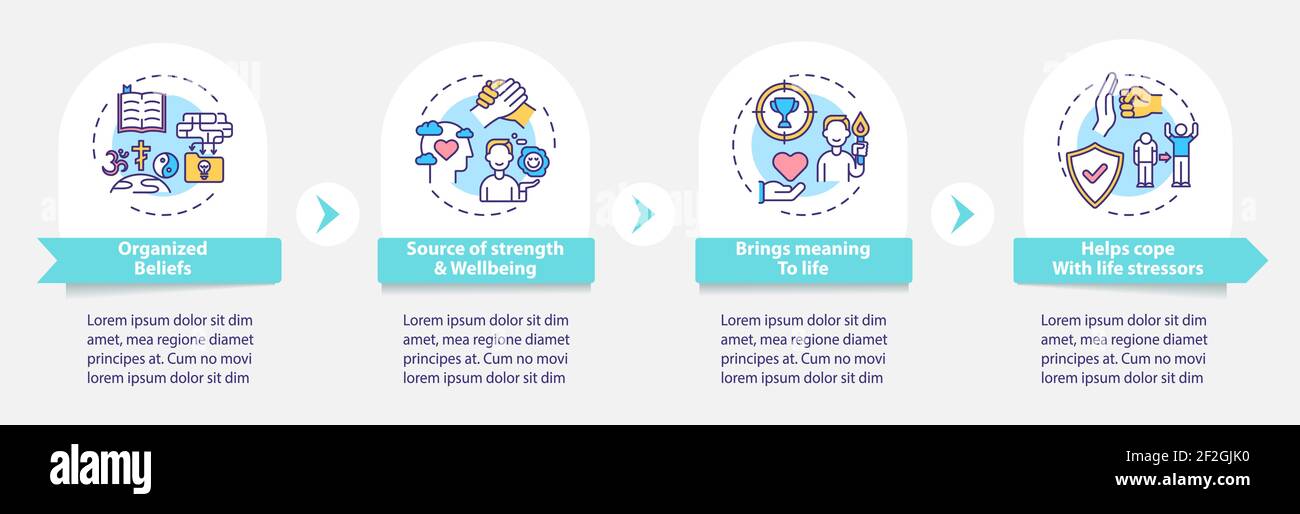 Organized Beliefs

Lorem ipsum dolor sit dim amet, mea regione diamet principes at. Cum no movi lorem ipsum dolor sit dim

Source of strength & Wellbeing

Lorem ipsum dolor sit dim amet, mea regione diamet principes at. Cum no movi lorem ipsum dolor sit dim

Brings meaning To life

Lorem ipsum dolor sit dim amet, mea regione diamet principes at. Cum no movi lorem ipsum dolor sit dim

Helps cope With life stressors

Lorem ipsum dolor sit dim amet, mea regione diamet principes at. Cum no movi lorem ipsum dolor sit dim

alamy

Image ID: 2F2GJK0
www.alamy.com