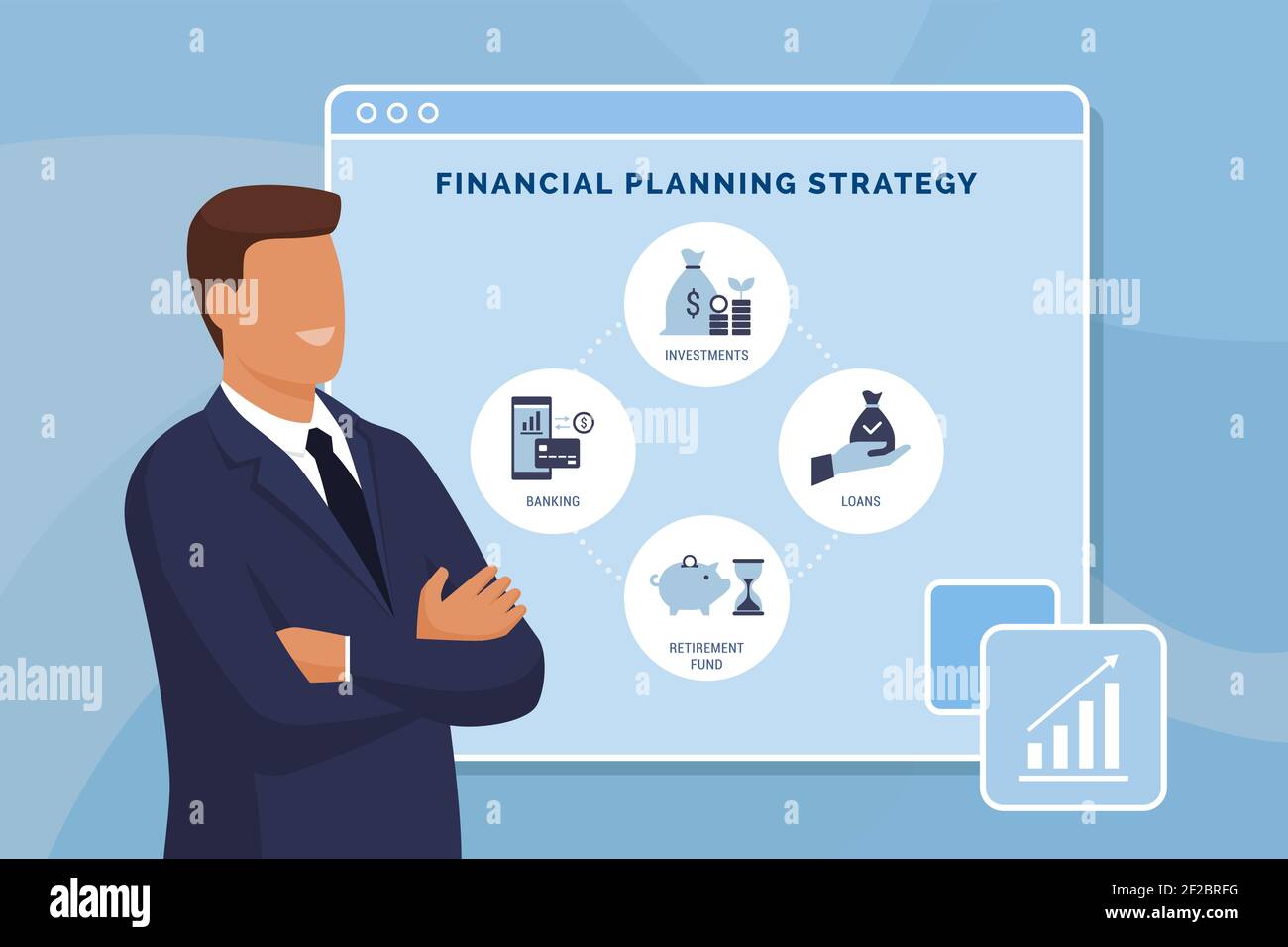 FINANCIAL PLANNING STRATEGY

INVESTMENTS

BANKING

LOANS

RETIREMENT FUND

alamy

alamy

alamy

alamy

alamy

alamy

Image ID: 2F2BRFG
www.alamy.com