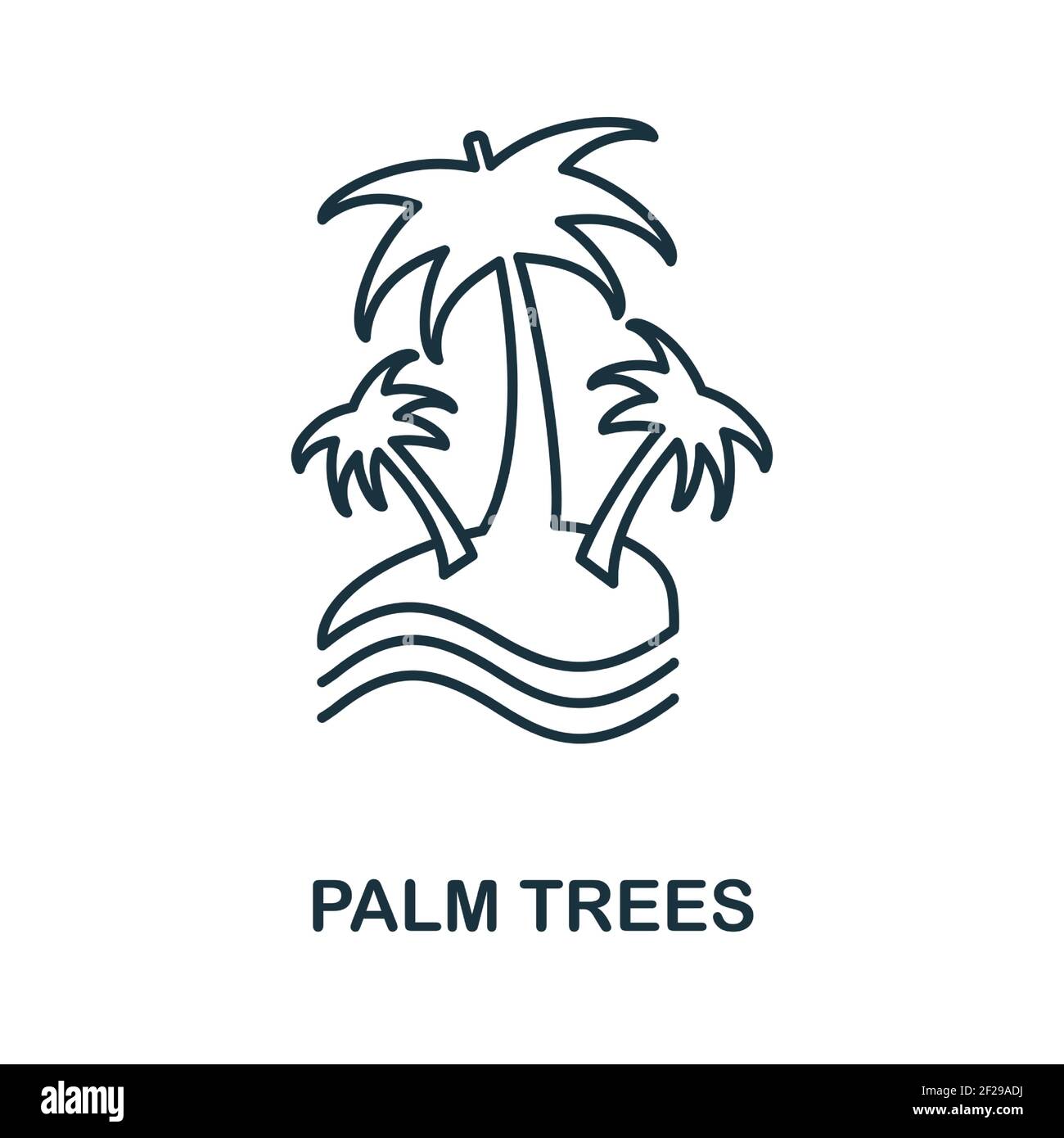 PALM TREES

alamy

Image ID: 2F29ADJ
www.alamy.com