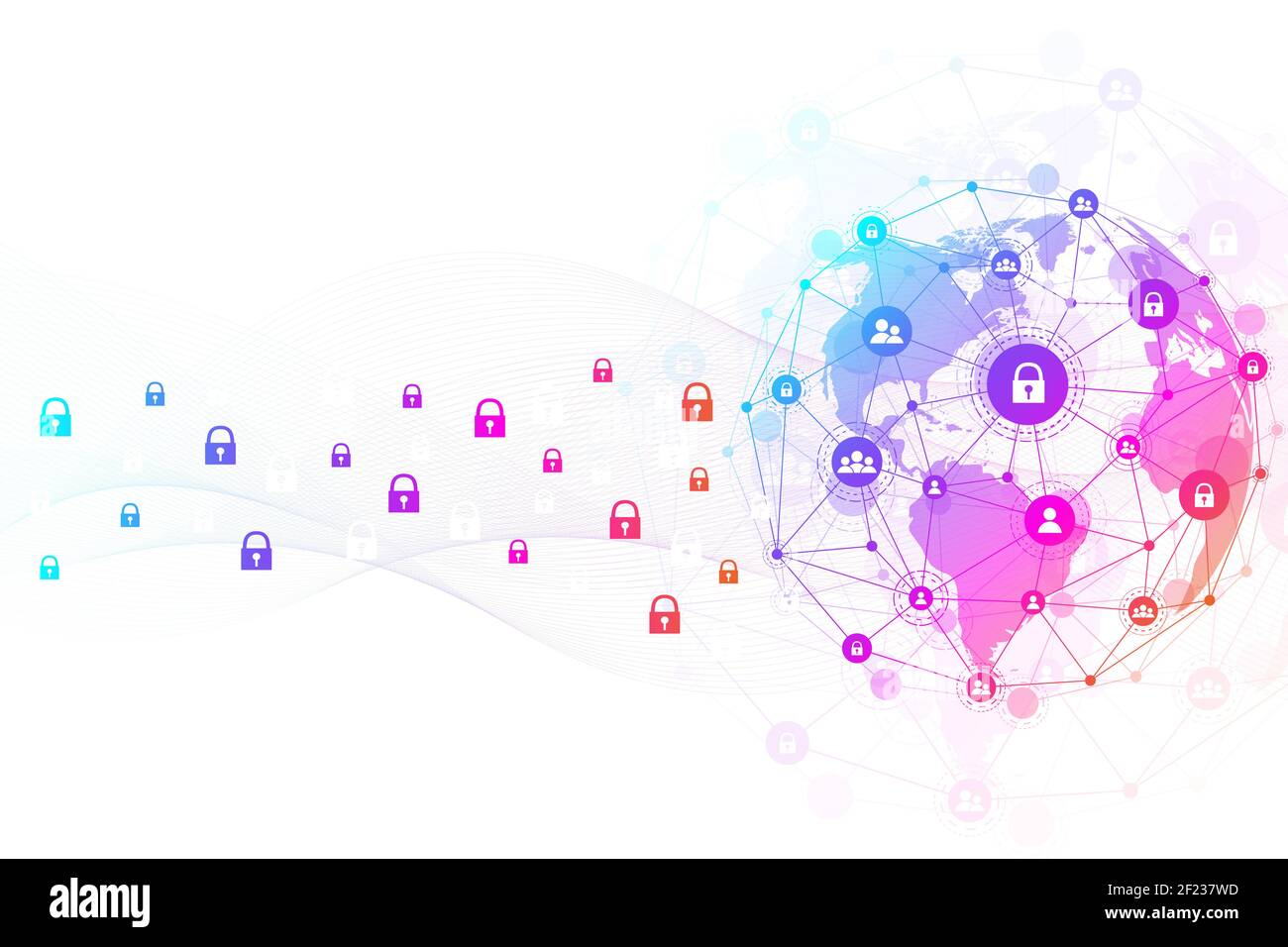 alamy

Image ID: 2F237WD
www.alamy.com