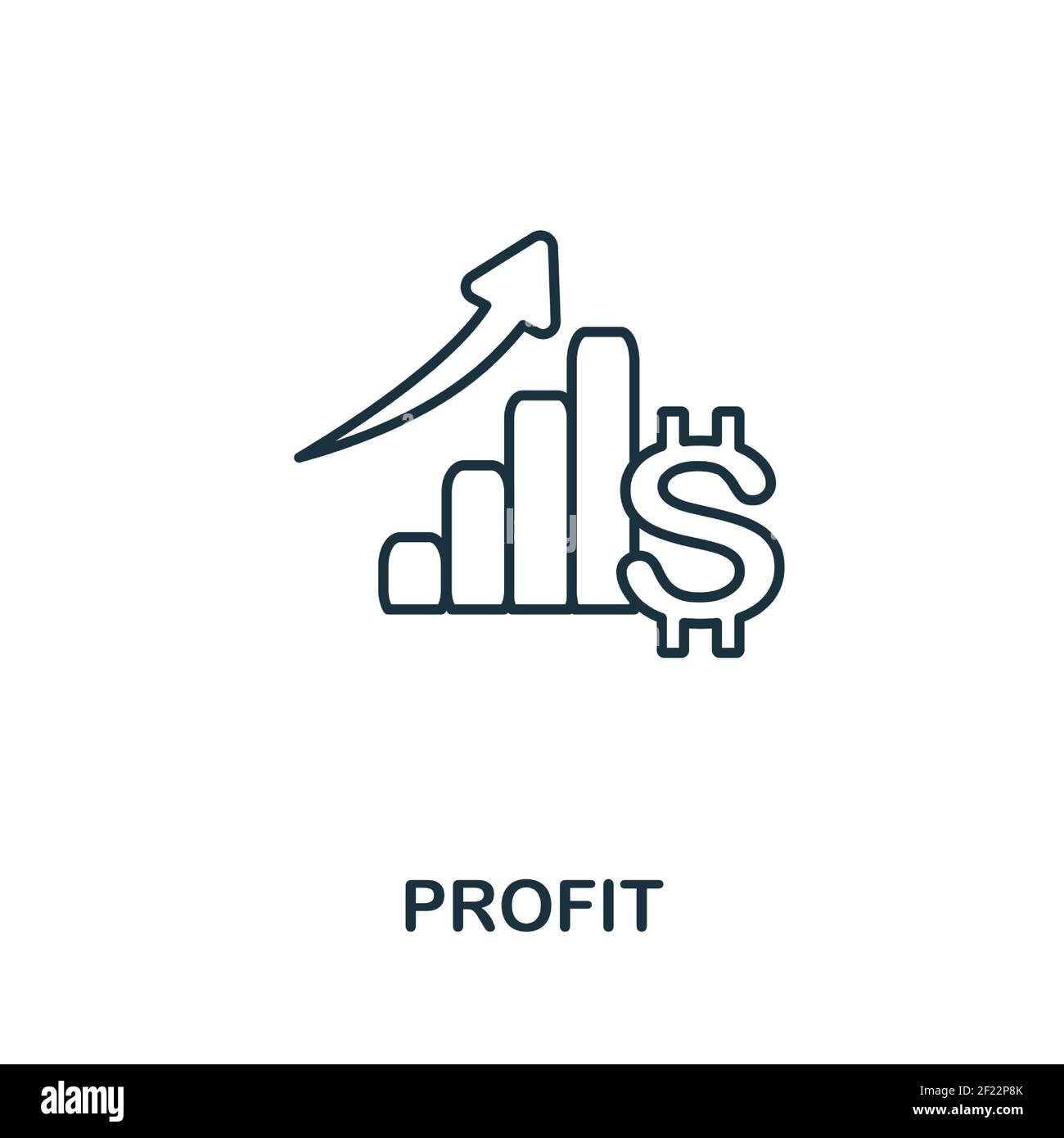 $

PROFIT

alamy

Image ID: 2F22P8K
www.alamy.com