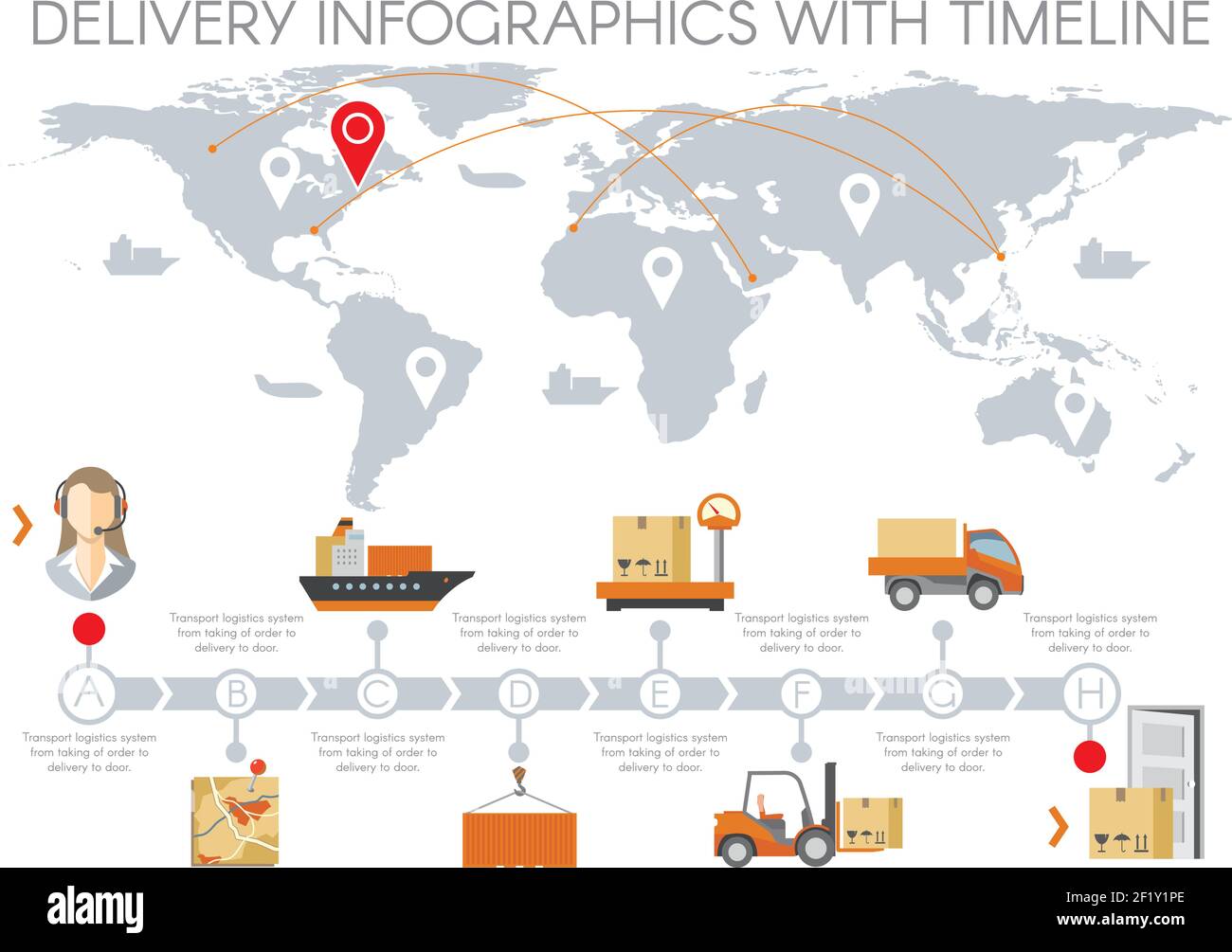 DELIVERY INFOGRAPHICS WITH TIMELINE

Transport logistics system from taking of order to delivery to door.

Transport logistics system from taking of order to delivery to door.

Transport logistics system from taking of order to delivery to door.

Transport logistics system from taking of order to delivery to door.

A B C D E F G H

Transport logistics system from taking of order to delivery to door.

Transport logistics system from taking of order to delivery to door.

Transport logistics system from taking of order to delivery to door.

Transport logistics system from taking of order to delivery to door.

alamy

Image ID: 2F1Y1PE
www.alamy.com