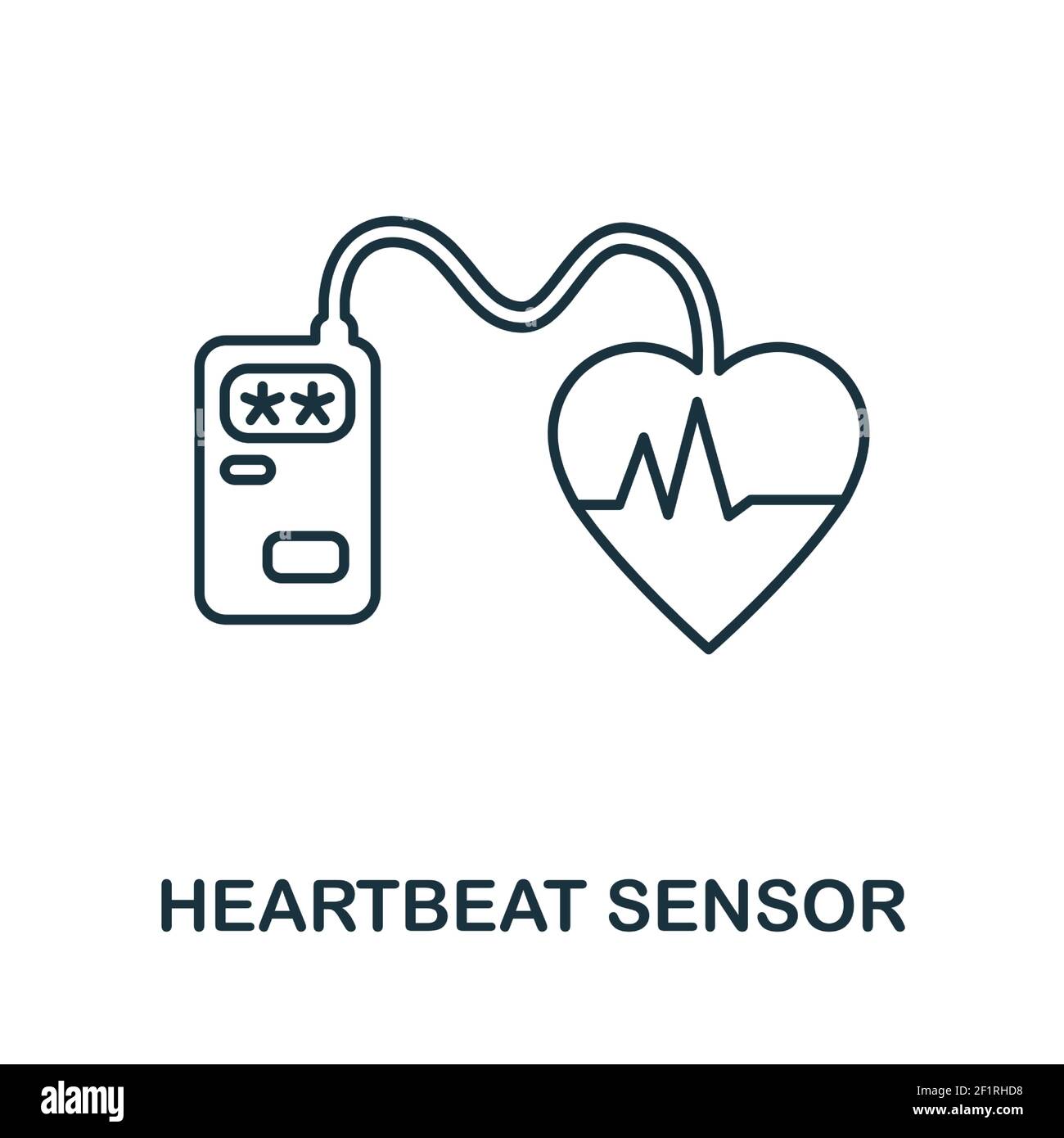 **

HEARTBEAT SENSOR

alamy

Image ID: 2F1RHD8
www.alamy.com