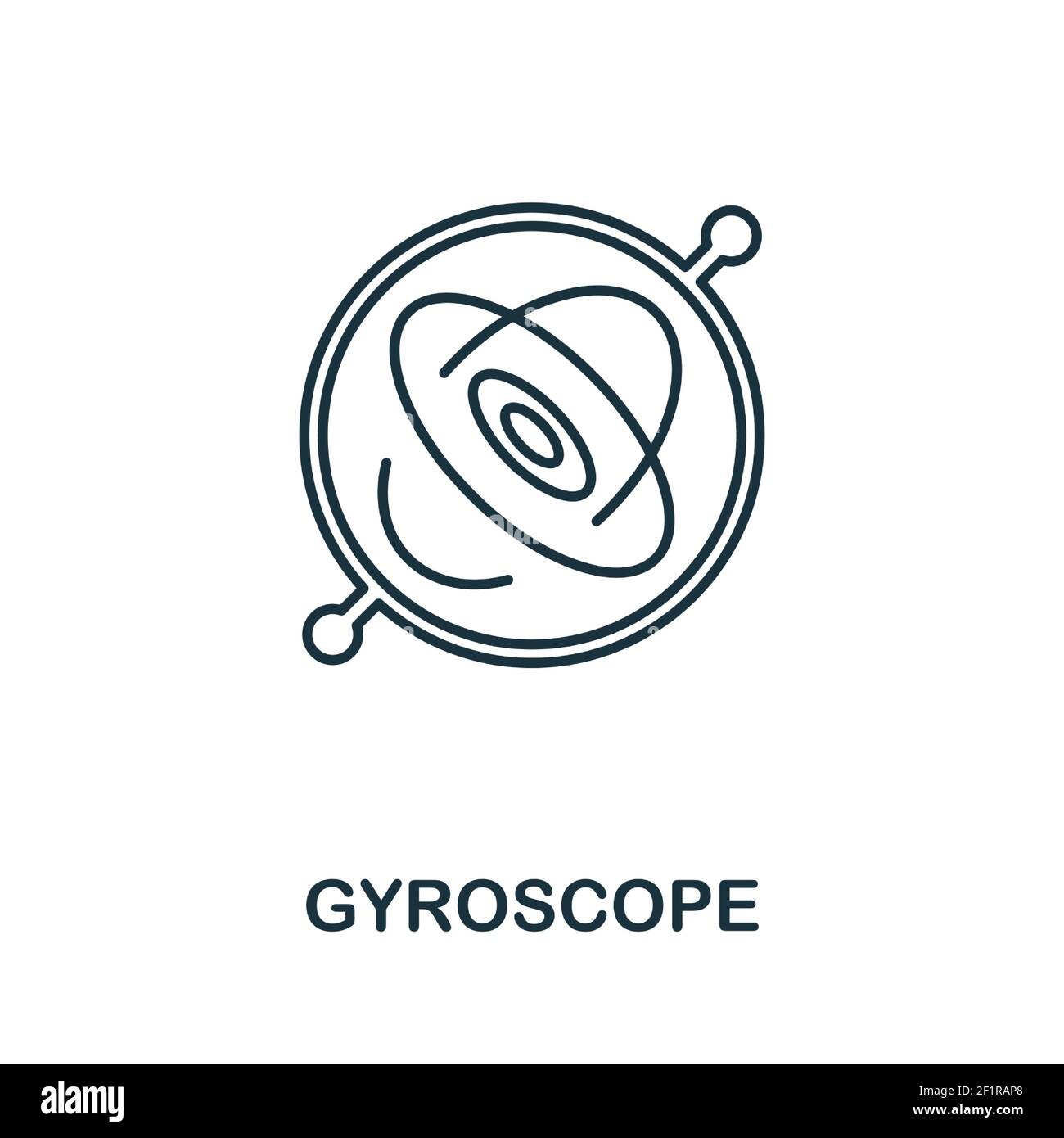 GYROSCOPE

alamy

Image ID: 2F1RAP8
www.alamy.com