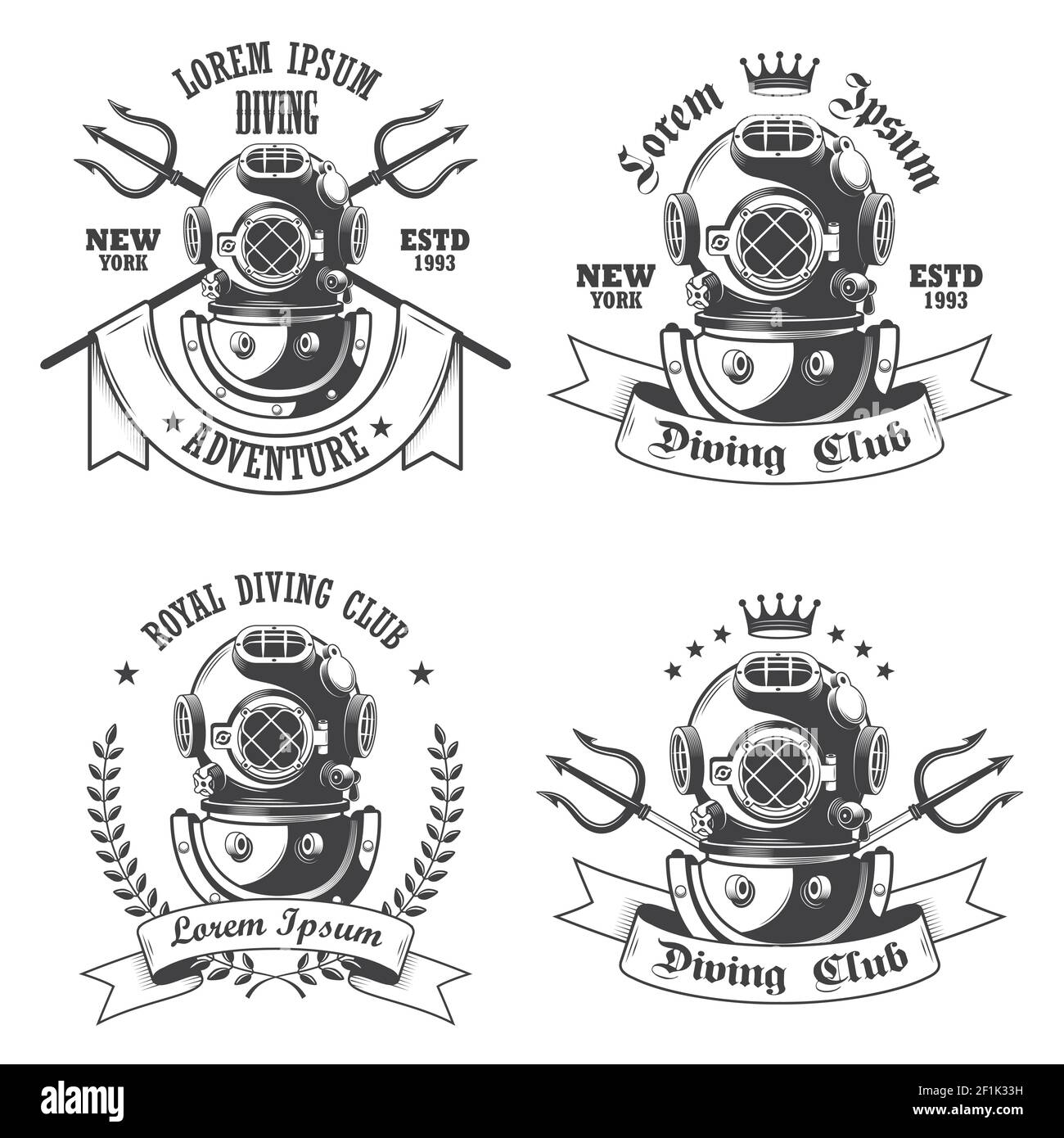 LOREM IPSUM
DIVING

NEW YORK

ESTD 1993

ADVENTURE

Lorem Ipsum

NEW YORK

ESTD 1993

Diving Club

ROYAL DIVING CLUB

Lorem Ipsum

Diving Club

alamy

Image ID: 2F1K33H
www.alamy.com