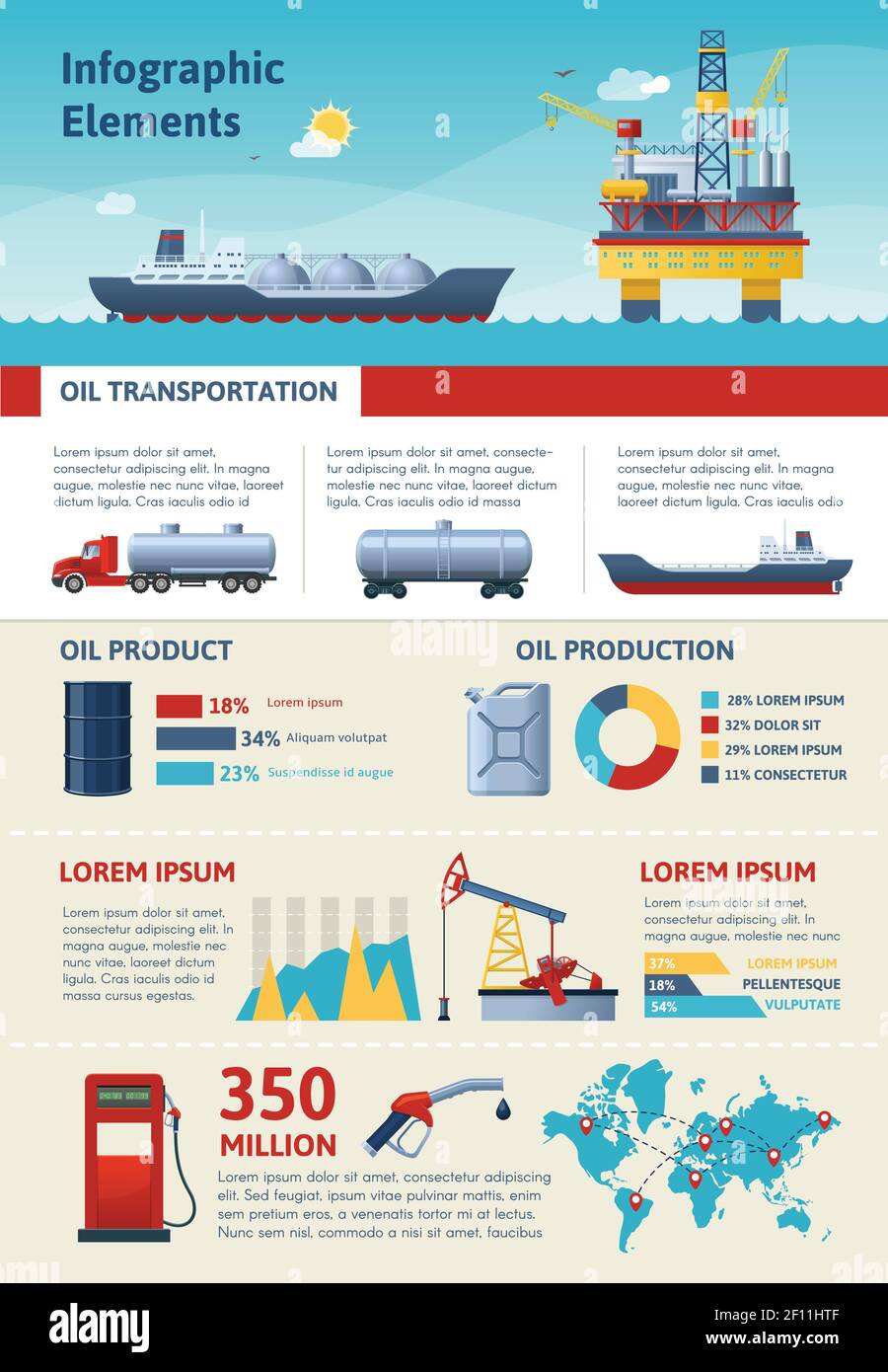 Infographic Elements

OIL TRANSPORTATION

Lorem ipsum dolor sit amet, consectetur adipiscing elit. In magna augue, molestie nec nunc vitae, laoreet dictum ligula. Cras iaculis odio id

Lorem ipsum dolor sit amet, consectetur adipiscing elit. In magna augue, molestie nec nunc vitae, laoreet dictum ligula. Cras iaculis odio id massa

Lorem ipsum dolor sit amet, consectetur adipiscing elit. In magna augue, molestie nec nunc vitae, laoreet dictum ligula. Cras iaculis odio

OIL PRODUCT

18% Lorem ipsum
34% Aliquam volutpat
23% Suspendisse id augue

OIL PRODUCTION

28% LOREM IPSUM
32% DOLOR SIT
29% LOREM IPSUM
11% CONSECTETUR

LOREM IPSUM

Lorem ipsum dolor sit amet, consectetur adipiscing elit. In magna augue, molestie nec nunc vitae, laoreet dictum ligula. Cras iaculis odio id massa cursus egestas.

LOREM IPSUM

Lorem ipsum dolor sit amet, consectetur adipiscing elit. In magna augue, molestie nec nunc

37% LOREM IPSUM
18% PELLENTESQUE
54% VULPUTATE

350 MILLION

Lorem ipsum dolor sit amet, consectetur adipiscing elit. Sed feugiat, ipsum vitae pulvinar mattis, enim sem pretium eros, a venenatis tortor mi at lectus. Nunc sem nisl, commodo a nisi sit amet, faucibus

alamy

Image ID: 2F11HTF
www.alamy.com