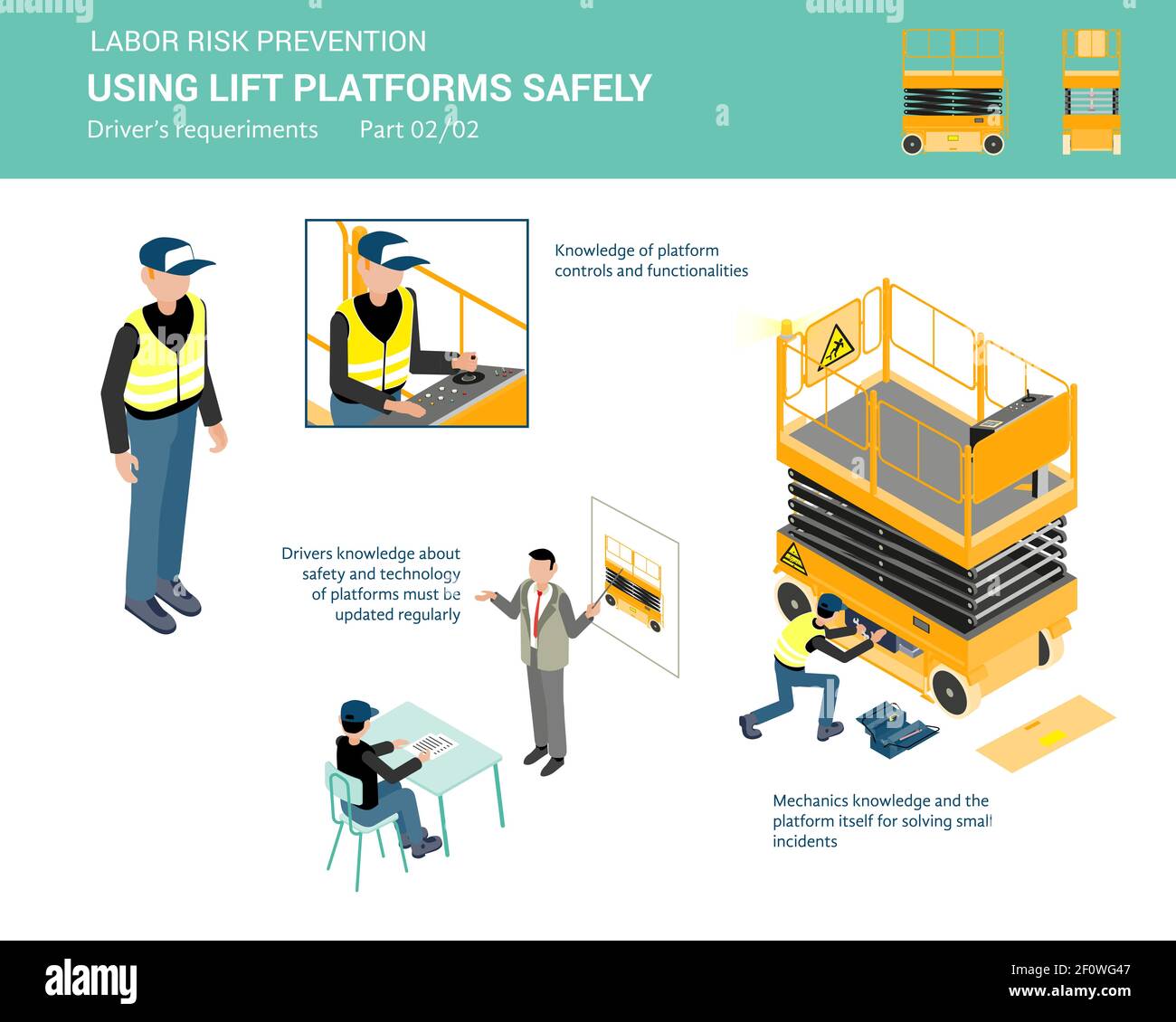 LABOR RISK PREVENTION

USING LIFT PLATFORMS SAFELY

Driver's requeriments Part 02/02

Knowledge of platform controls and functionalities

Drivers knowledge about safety and technology of platforms must be updated regularly

Mechanics knowledge and the platform itself for solving small incidents

alamy

Image ID: 2F0WG47
www.alamy.com