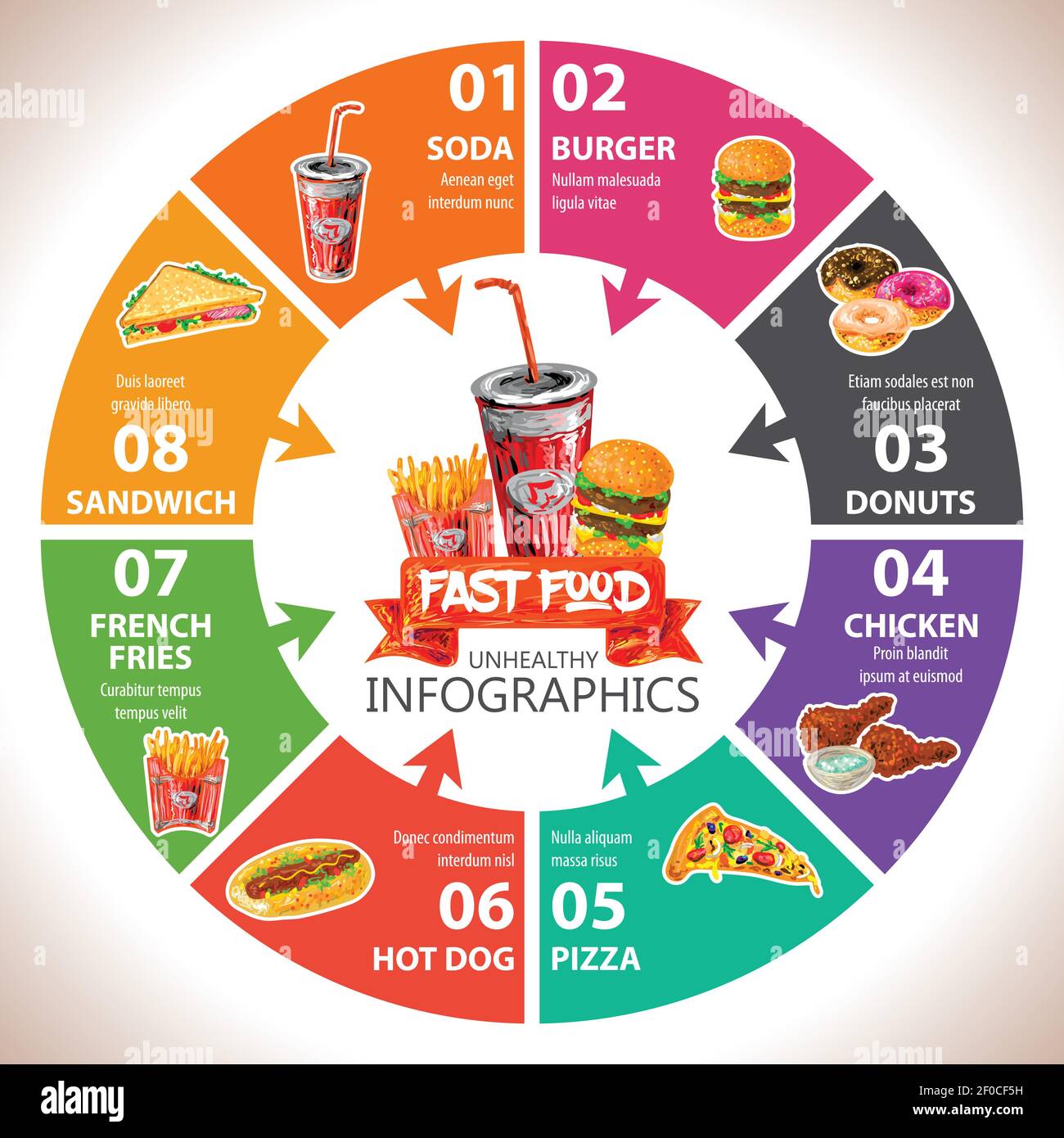 01
SODA
Aenean eget interdum nunc

02
BURGER
Nullam malesuada ligula vitae

Etiam sodales est non faucibus placerat
03
DONUTS

04
CHICKEN
Proin blandit ipsum at euismod

Nulla aliquam massa risus
05
PIZZA

Donec condimentum interdum nisl
06
HOT DOG

07
FRENCH FRIES
Curabitur tempus tempus velit

Duis laoreet gravida libero
08
SANDWICH

FAST FOOD
UNHEALTHY
INFOGRAPHICS

alamy
alamy
alamy
alamy
alamy
alamy
alamy

alamy
Image ID: 2F0CF5H
www.alamy.com