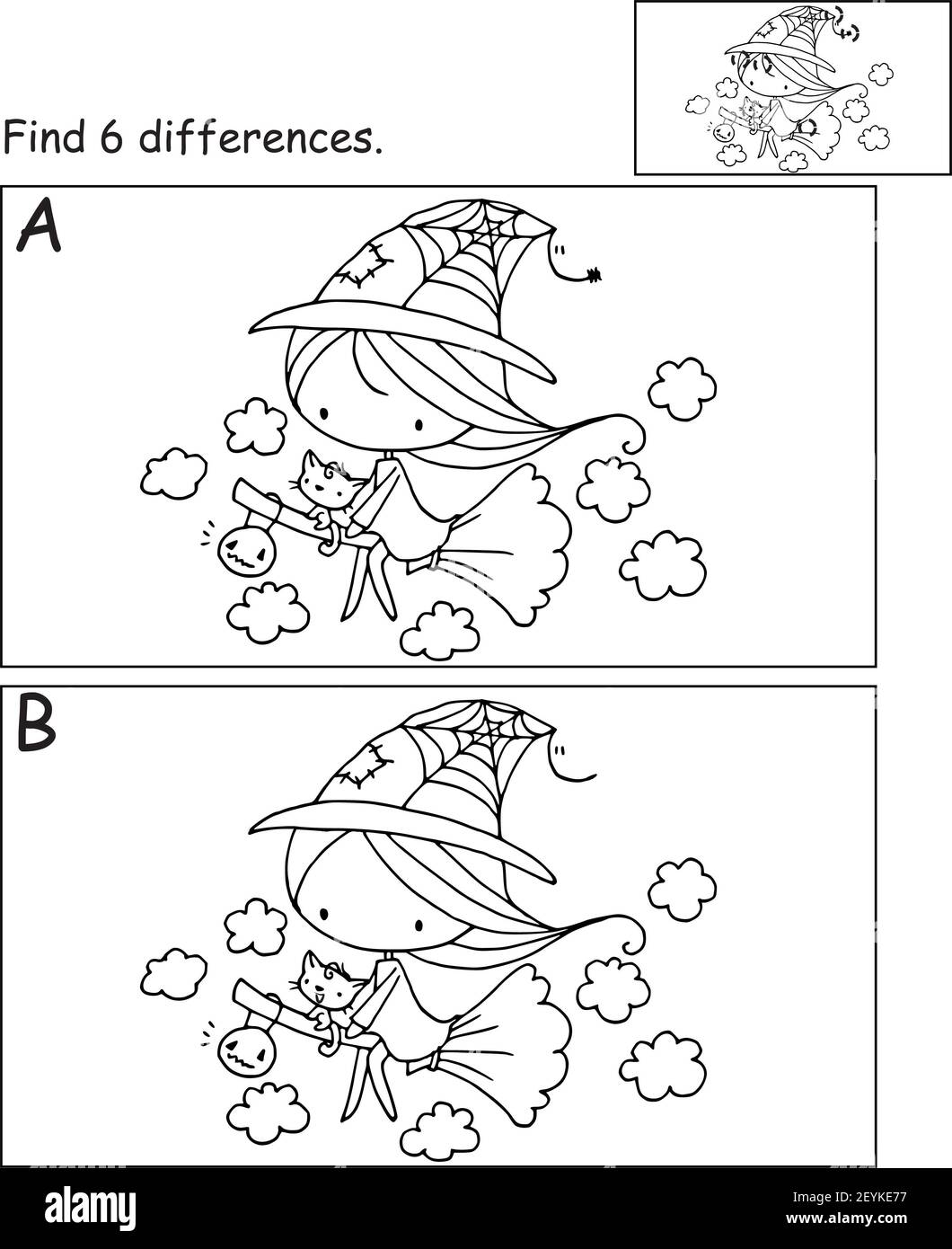 Find 6 differences.

A

B

alamy

Image ID: 2EYKE77
www.alamy.com