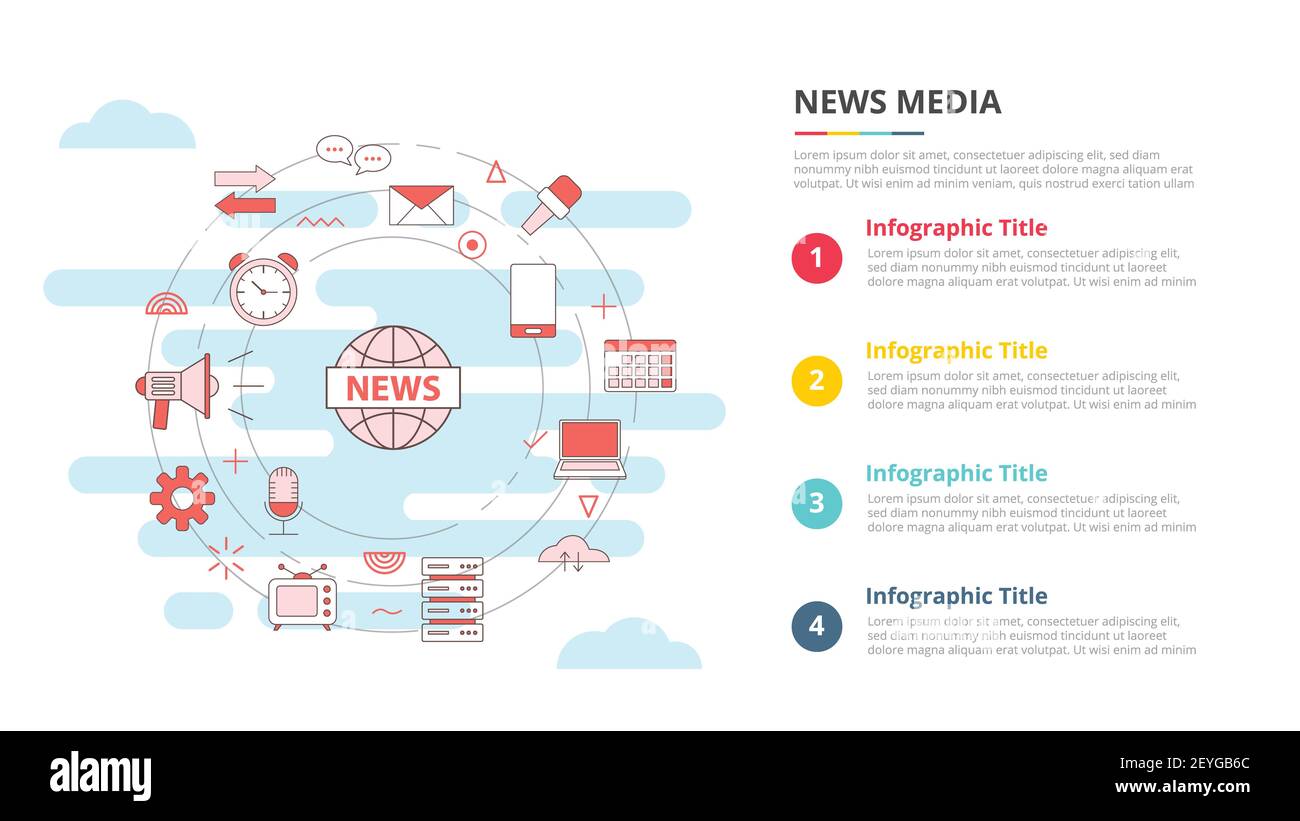 NEWS

NEWS MEDIA

Lorem ipsum dolor sit amet, consectetuer adipiscing elit, sed diam nonummy nibh euismod tincidunt ut laoreet dolore magna aliquam erat volutpat. Ut wisi enim ad minim veniam, quis nostrud exerci tation ullam

1
Infographic Title
Lorem ipsum dolor sit amet, consectetuer adipiscing elit, sed diam nonummy nibh euismod tincidunt ut laoreet dolore magna aliquam erat volutpat. Ut wisi enim ad minim

2
Infographic Title
Lorem ipsum dolor sit amet, consectetuer adipiscing elit, sed diam nonummy nibh euismod tincidunt ut laoreet dolore magna aliquam erat volutpat. Ut wisi enim ad minim

3
Infographic Title
Lorem ipsum dolor sit amet, consectetuer adipiscing elit, sed diam nonummy nibh euismod tincidunt ut laoreet dolore magna aliquam erat volutpat. Ut wisi enim ad minim

4
Infographic Title
Lorem ipsum dolor sit amet, consectetuer adipiscing elit, sed diam nonummy nibh euismod tincidunt ut laoreet dolore magna aliquam erat volutpat. Ut wisi enim ad minim

alamy

Image ID: 2EYGB6C
www.alamy.com