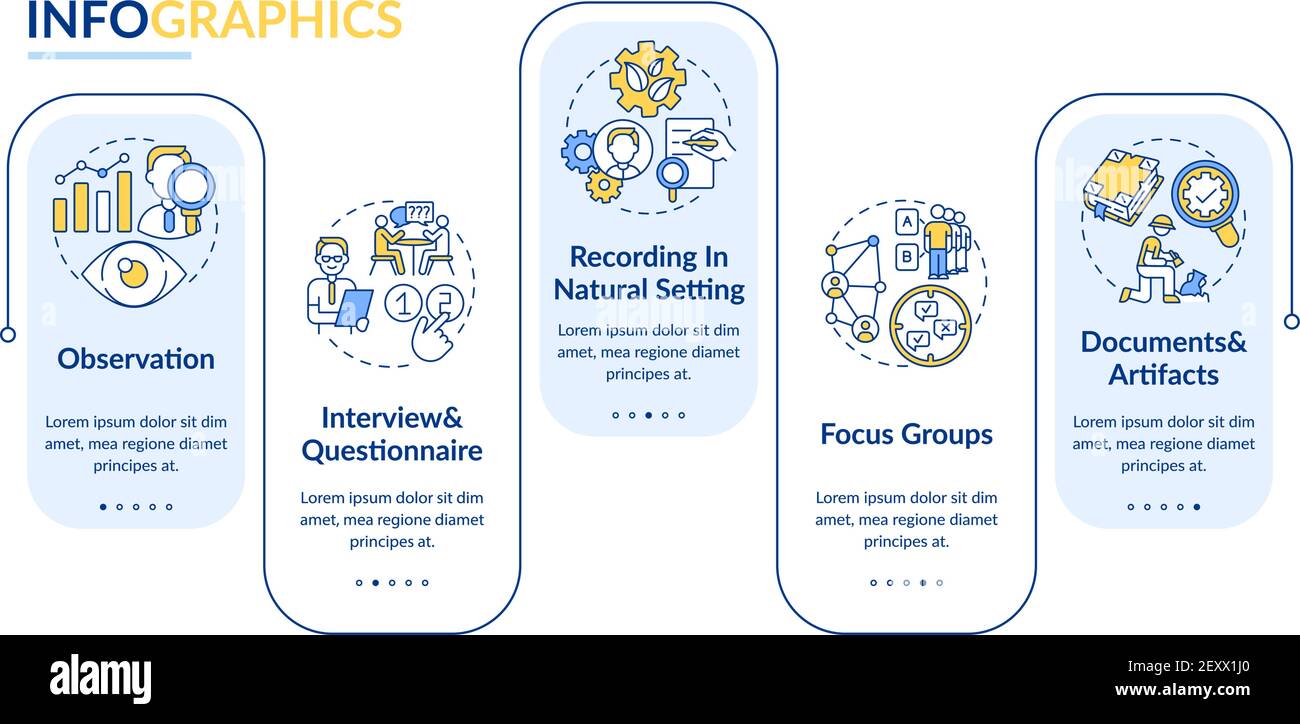 INFOGRAPHICS

Observation

Lorem ipsum dolor sit dim amet, mea regione diamet principes at.

???

1 2

Interview& Questionnaire

Lorem ipsum dolor sit dim amet, mea regione diamet principes at.

Recording In Natural Setting

Lorem ipsum dolor sit dim amet, mea regione diamet principes at.

A

B

Focus Groups

Lorem ipsum dolor sit dim amet, mea regione diamet principes at.

Documents& Artifacts

Lorem ipsum dolor sit dim amet, mea regione diamet principes at.

alamy

Image ID: 2EXX1J0
www.alamy.com