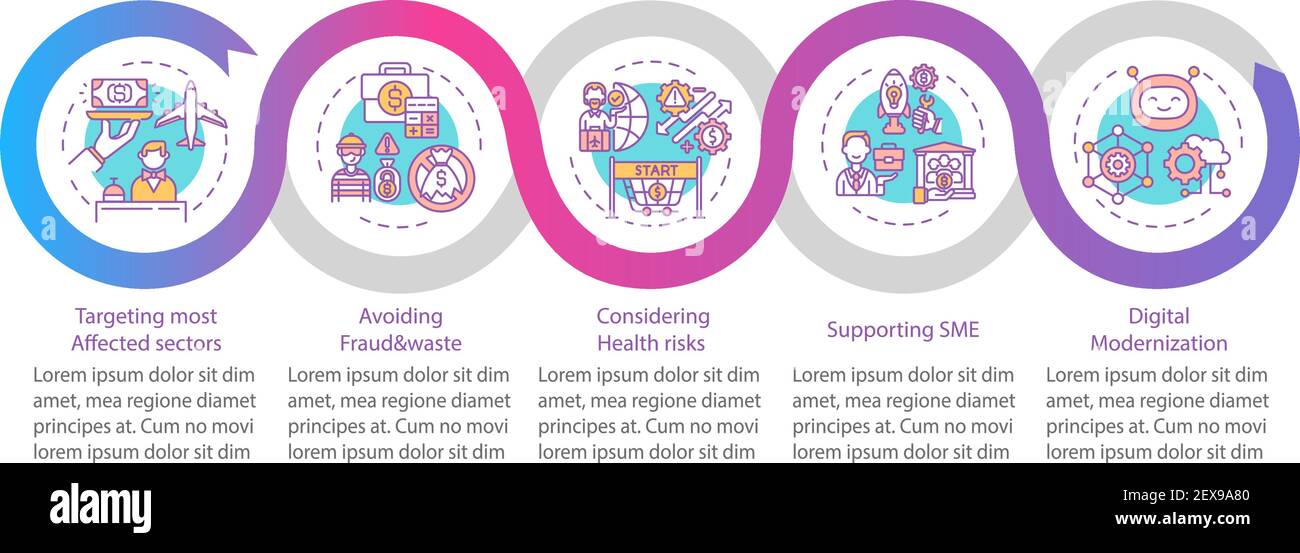 START

Targeting most Affected sectors

Lorem ipsum dolor sit dim amet, mea regione diamet principes at. Cum no movi lorem ipsum dolor sit dim

Avoiding Fraud&waste

Lorem ipsum dolor sit dim amet, mea regione diamet principes at. Cum no movi lorem ipsum dolor sit dim

Considering Health risks

Lorem ipsum dolor sit dim amet, mea regione diamet principes at. Cum no movi lorem ipsum dolor sit dim

Supporting SME

Lorem ipsum dolor sit dim amet, mea regione diamet principes at. Cum no movi lorem ipsum dolor sit dim

Digital Modernization

Lorem ipsum dolor sit dim amet, mea regione diamet principes at. Cum no movi lorem ipsum dolor sit dim

alamy

Image ID: 2EX9A80
www.alamy.com