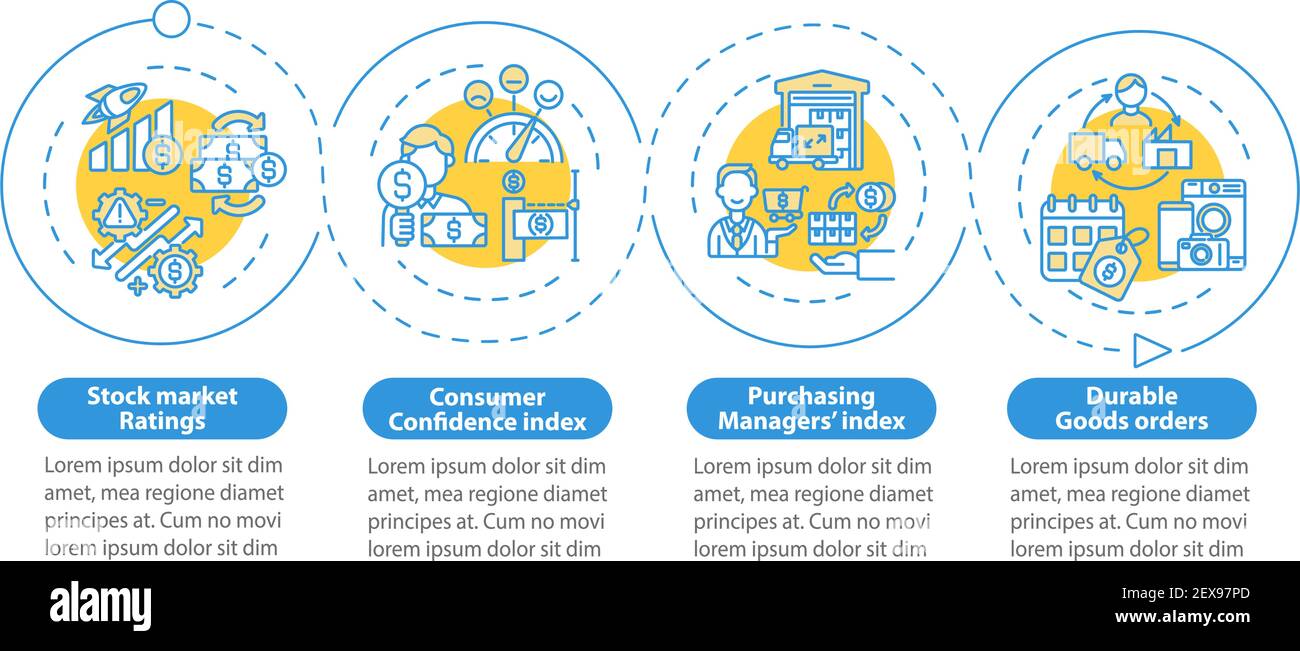 Stock market Ratings

Lorem ipsum dolor sit dim amet, mea regione diamet principes at. Cum no movi lorem ipsum dolor sit dim

Consumer Confidence index

Lorem ipsum dolor sit dim amet, mea regione diamet principes at. Cum no movi lorem ipsum dolor sit dim

Purchasing Managers' index

Lorem ipsum dolor sit dim amet, mea regione diamet principes at. Cum no movi lorem ipsum dolor sit dim

Durable Goods orders

Lorem ipsum dolor sit dim amet, mea regione diamet principes at. Cum no movi lorem ipsum dolor sit dim

alamy

Image ID: 2EX97PD
www.alamy.com