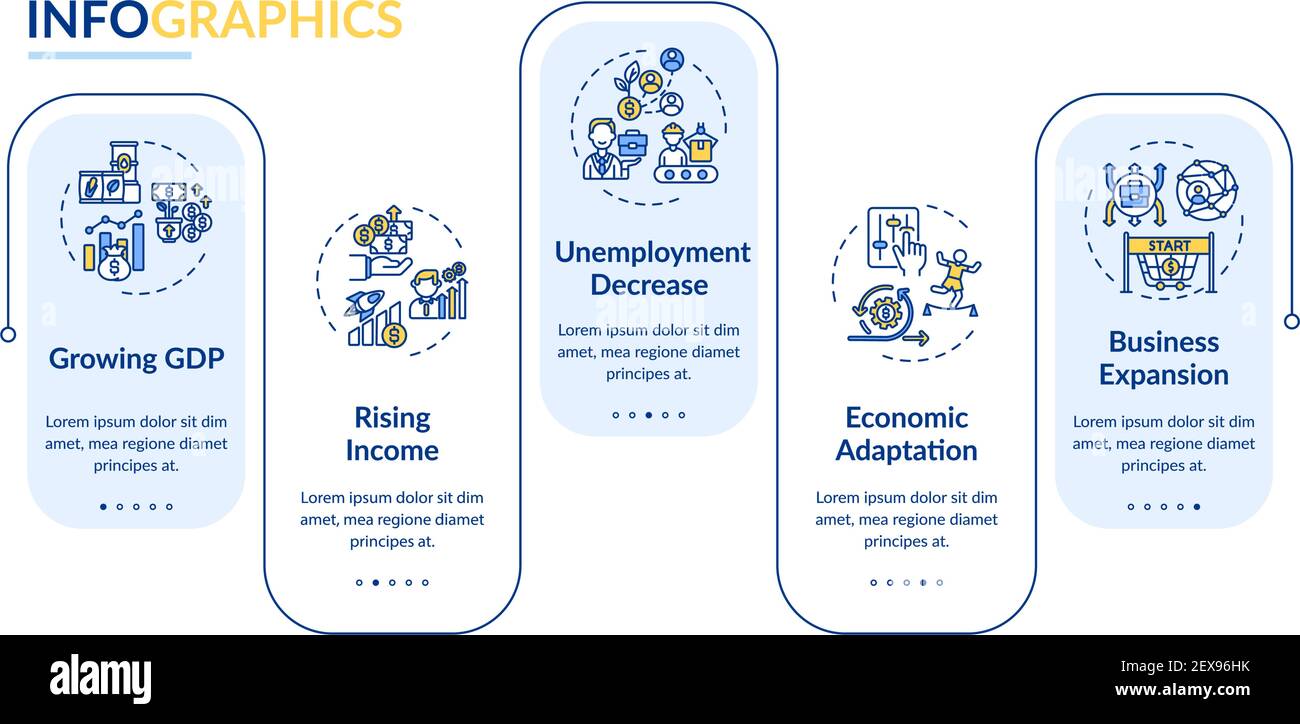 INFOGRAPHICS

Growing GDP

Lorem ipsum dolor sit dim amet, mea regione diamet principes at.

Rising Income

Lorem ipsum dolor sit dim amet, mea regione diamet principes at.

Unemployment Decrease

Lorem ipsum dolor sit dim amet, mea regione diamet principes at.

Economic Adaptation

Lorem ipsum dolor sit dim amet, mea regione diamet principes at.

START

Business Expansion

Lorem ipsum dolor sit dim amet, mea regione diamet principes at.

alamy

Image ID: 2EX96HK
www.alamy.com