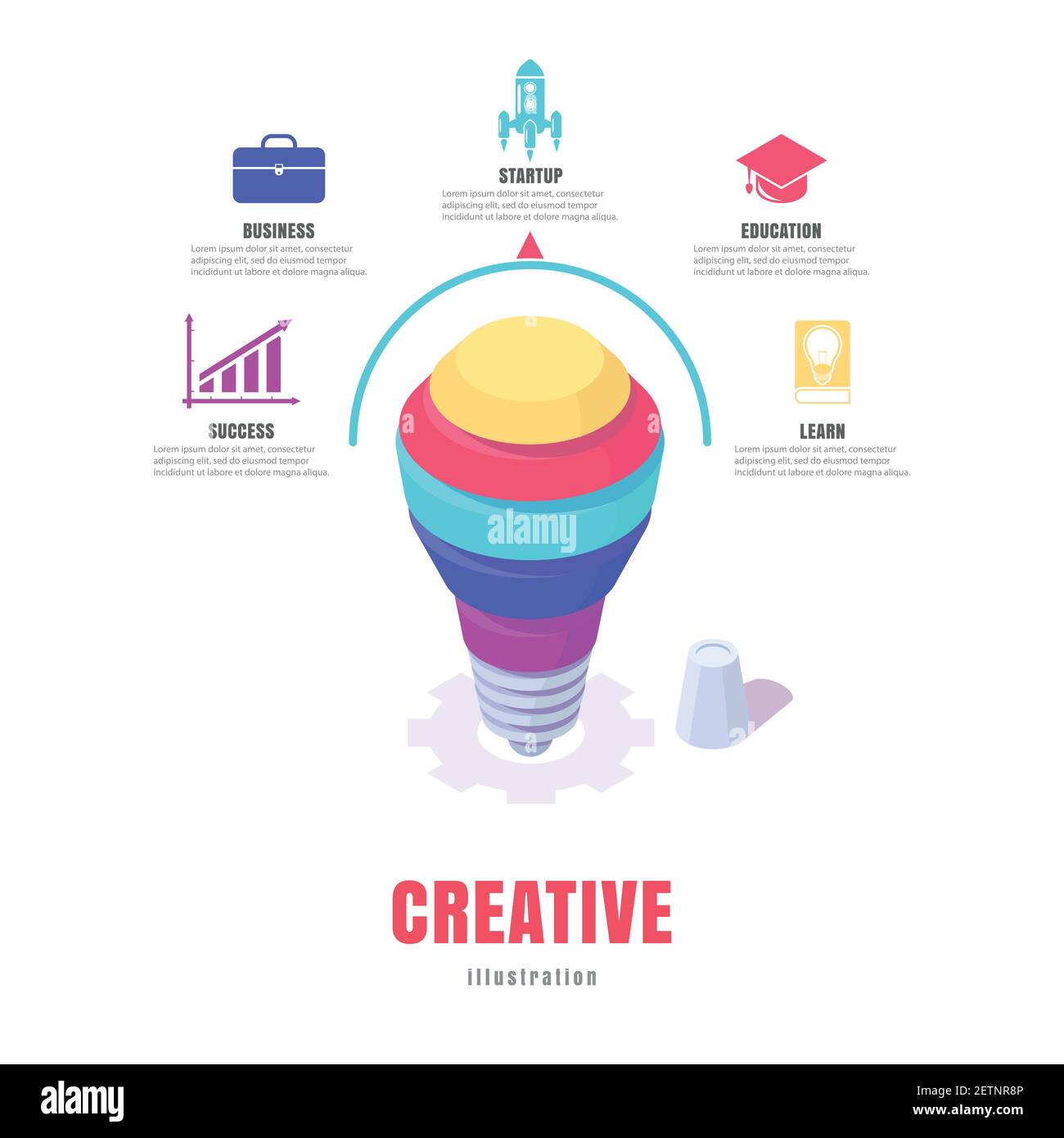 STARTUP
Lorem ipsum dolor sit amet, consectetur adipiscing elit, sed do eiusmod tempor incididunt ut labore et dolore magna aliqua.

BUSINESS
Lorem ipsum dolor sit amet, consectetur adipiscing elit, sed do eiusmod tempor incididunt ut labore et dolore magna aliqua.

EDUCATION
Lorem ipsum dolor sit amet, consectetur adipiscing elit, sed do eiusmod tempor incididunt ut labore et dolore magna aliqua.

SUCCESS
Lorem ipsum dolor sit amet, consectetur adipiscing elit, sed do eiusmod tempor incididunt ut labore et dolore magna aliqua.

LEARN
Lorem ipsum dolor sit amet, consectetur adipiscing elit, sed do eiusmod tempor incididunt ut labore et dolore magna aliqua.

alamy

CREATIVE
illustration

alamy
Image ID: 2ETNR8P
www.alamy.com