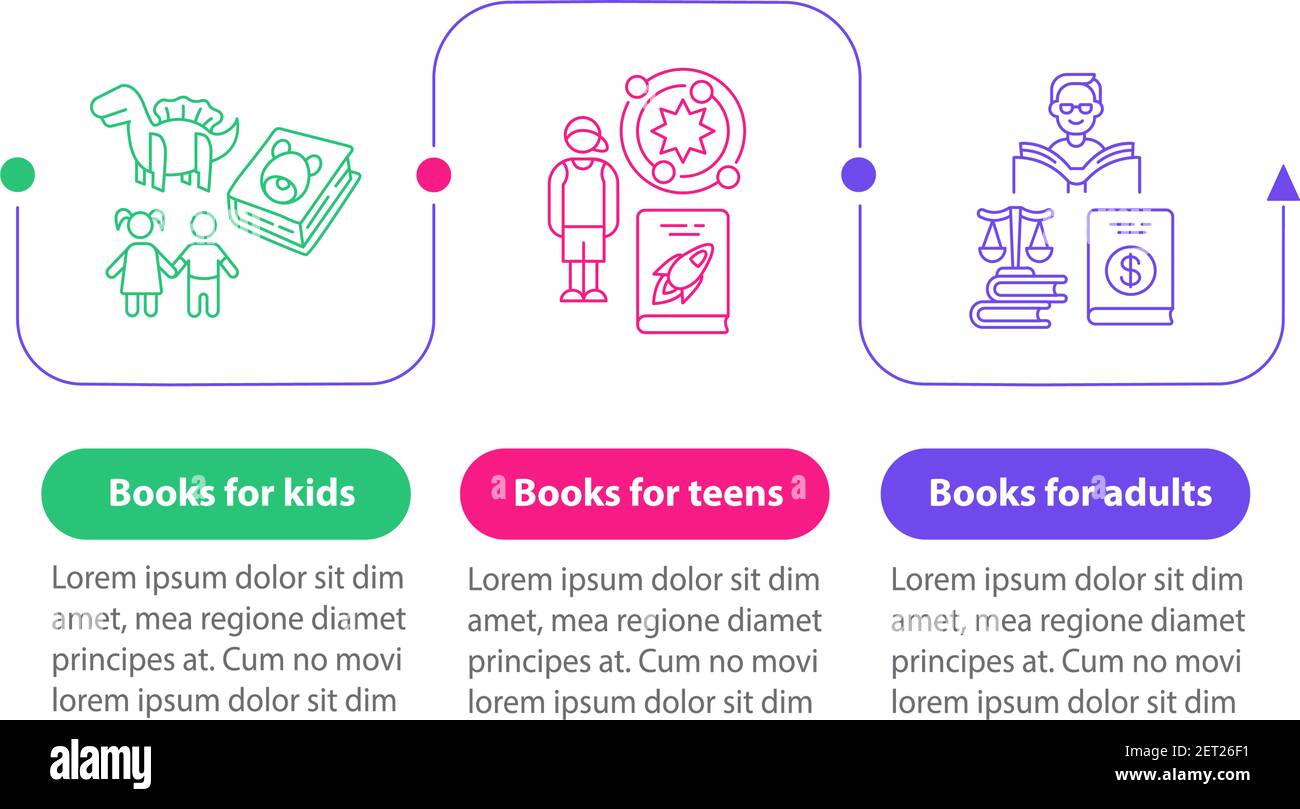 Books for kids

Lorem ipsum dolor sit dim amet, mea regione diamet principes at. Cum no movi lorem ipsum dolor sit dim

Books for teens

Lorem ipsum dolor sit dim amet, mea regione diamet principes at. Cum no movi lorem ipsum dolor sit dim

Books for adults

Lorem ipsum dolor sit dim amet, mea regione diamet principes at. Cum no movi lorem ipsum dolor sit dim

alamy

Image ID: 2ET26F1
www.alamy.com