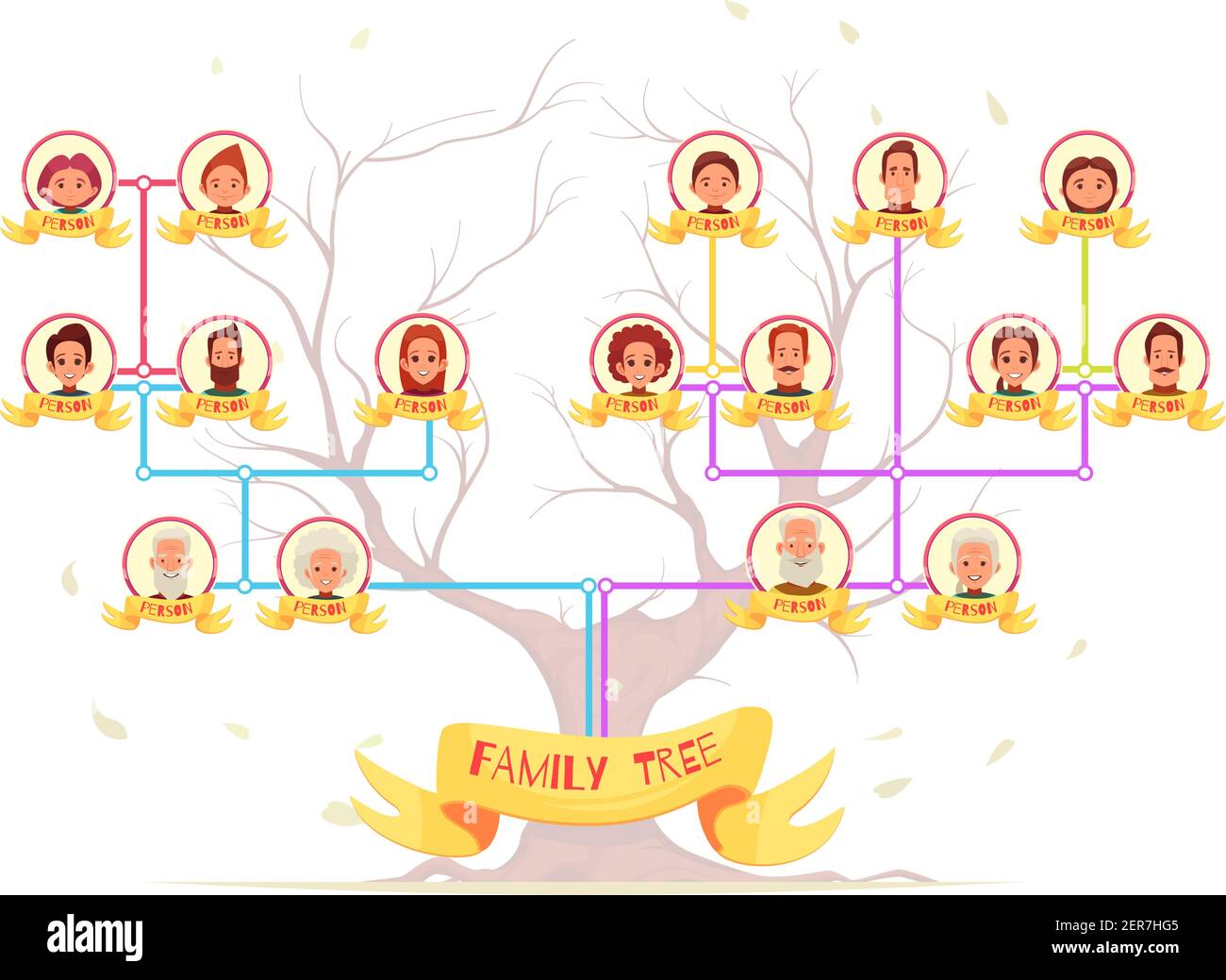 PERSON PERSON PERSON PERSON PERSON

PERSON PERSON PERSON PERSON PERSON PERSON PERSON

PERSON PERSON PERSON PERSON

FAMILY TREE

alamy

Image ID: 2ER7HG5
www.alamy.com