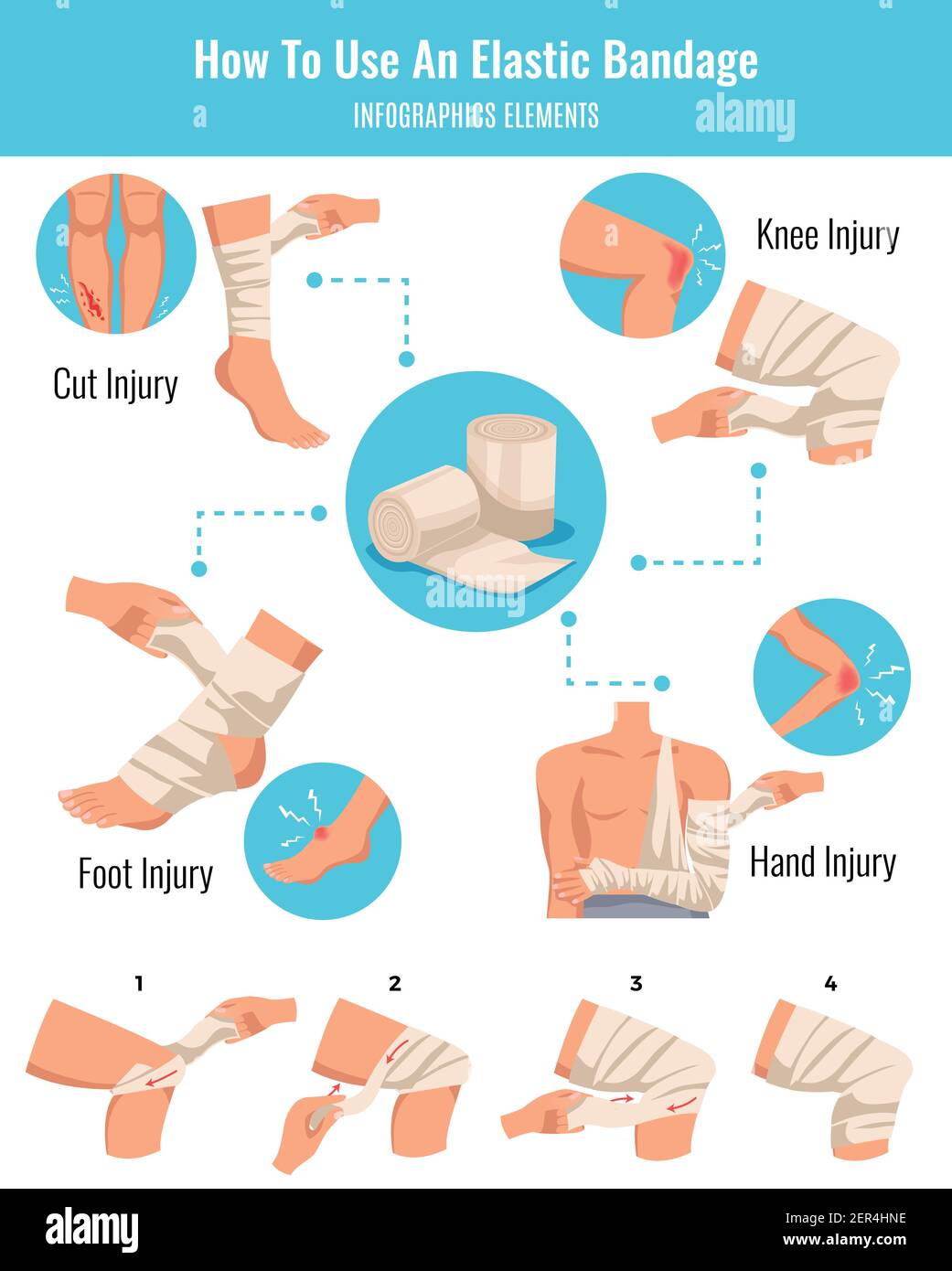 How To Use An Elastic Bandage

INFOGRAPHICS ELEMENTS

alamy

Cut Injury

Knee Injury

alamy

Foot Injury

Hand Injury

1

2

3

4

alamy

Image ID: 2ER4HNE
www.alamy.com