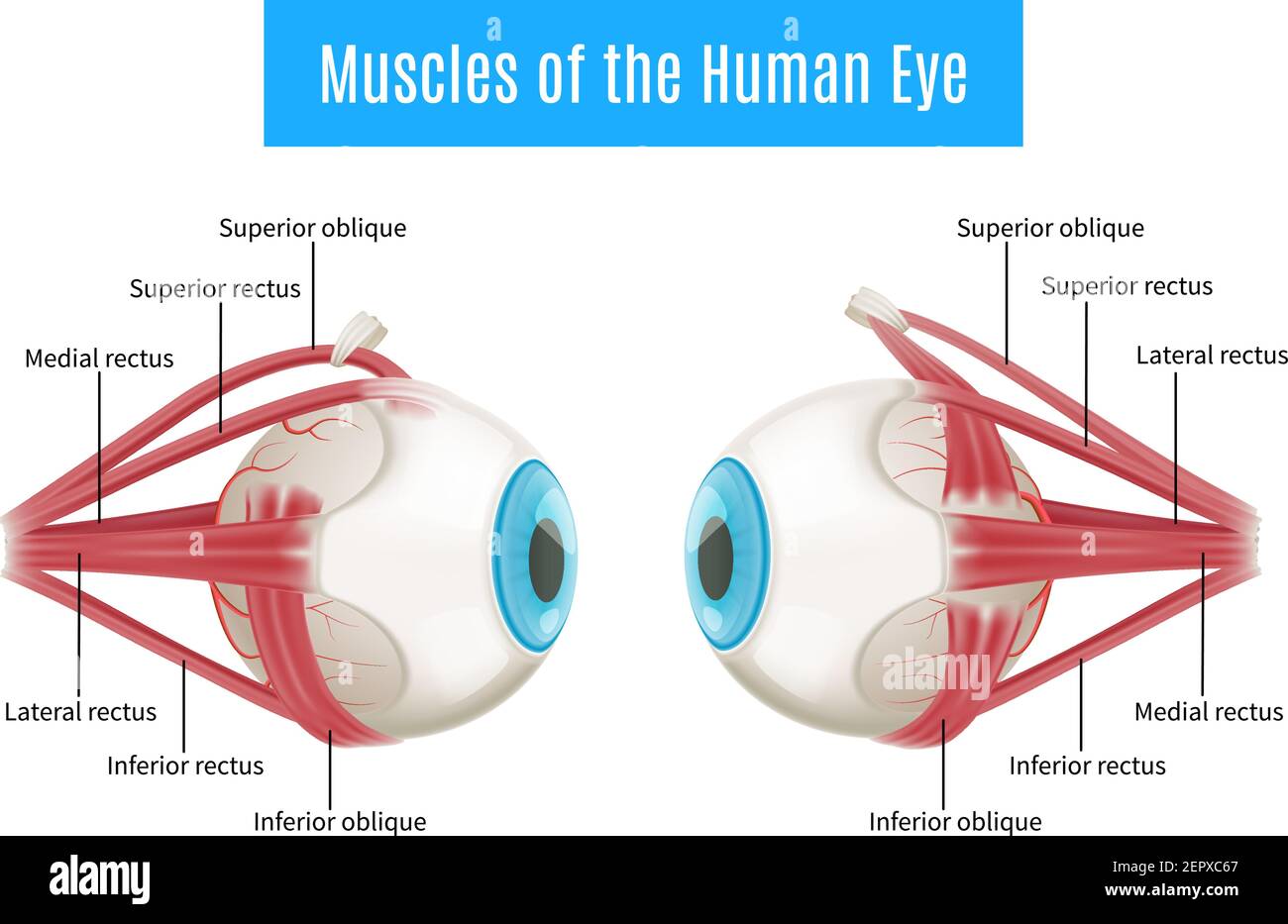 Muscles of the Human Eye

Superior oblique

Superior rectus

Medial rectus

Lateral rectus

Inferior rectus

Inferior oblique

Superior oblique

Superior rectus

Lateral rectus

Medial rectus

Inferior rectus

Inferior oblique

alamy

alamy

Image ID: 2EPXC67
www.alamy.com