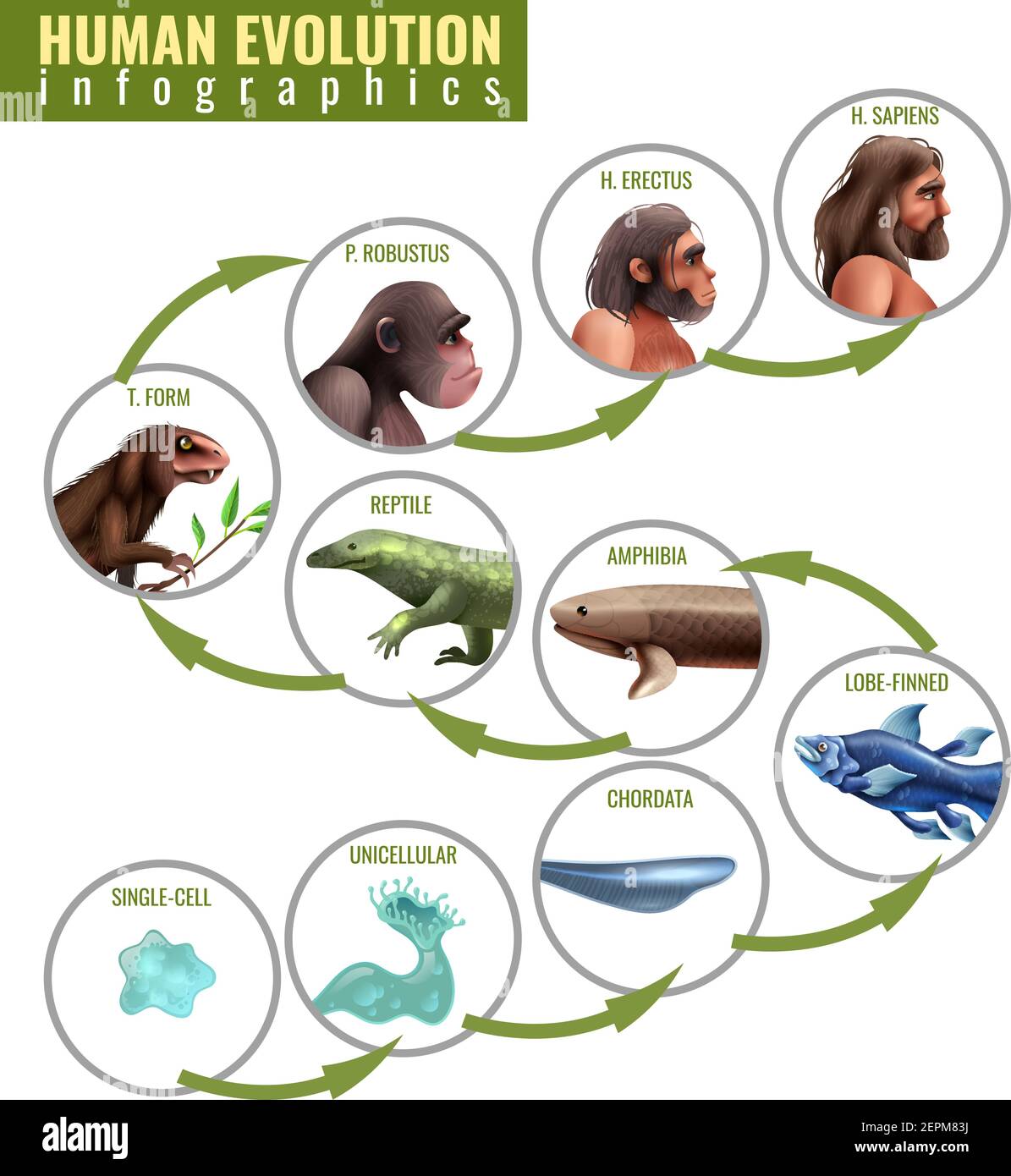 HUMAN EVOLUTION
infographics

H. SAPIENS

H. ERECTUS

P. ROBUSTUS

T. FORM

REPTILE

AMPHIBIA

LOBE-FINNED

CHORDATA

UNICELLULAR

SINGLE-CELL

alamy

Image ID: 2EPM83J
www.alamy.com