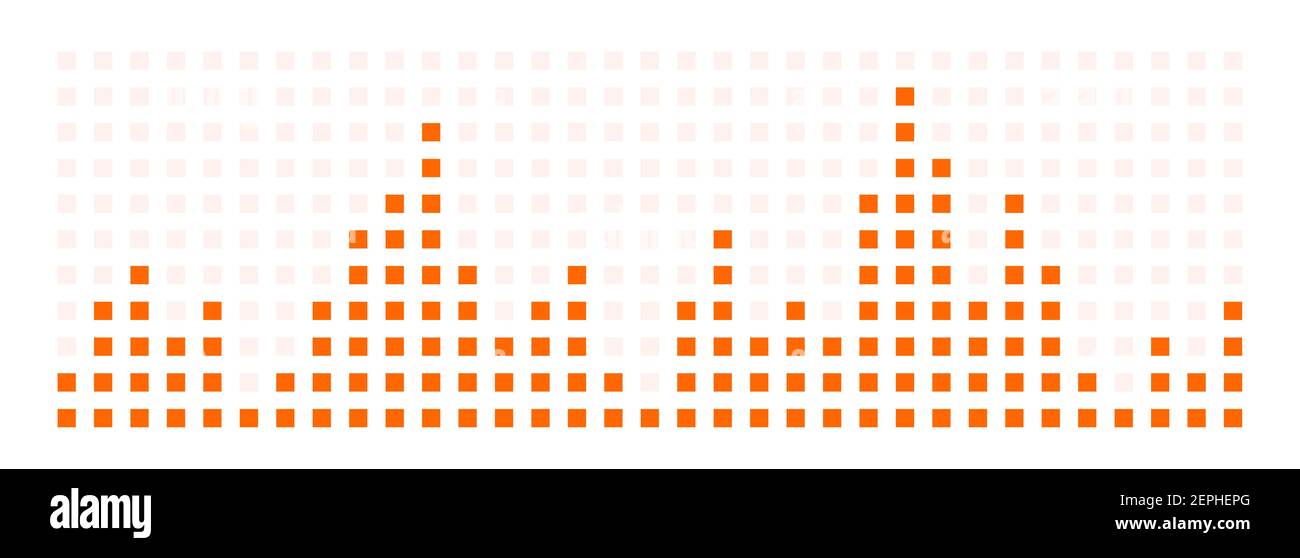 alamy

2EPHEPG
www.alamy.com