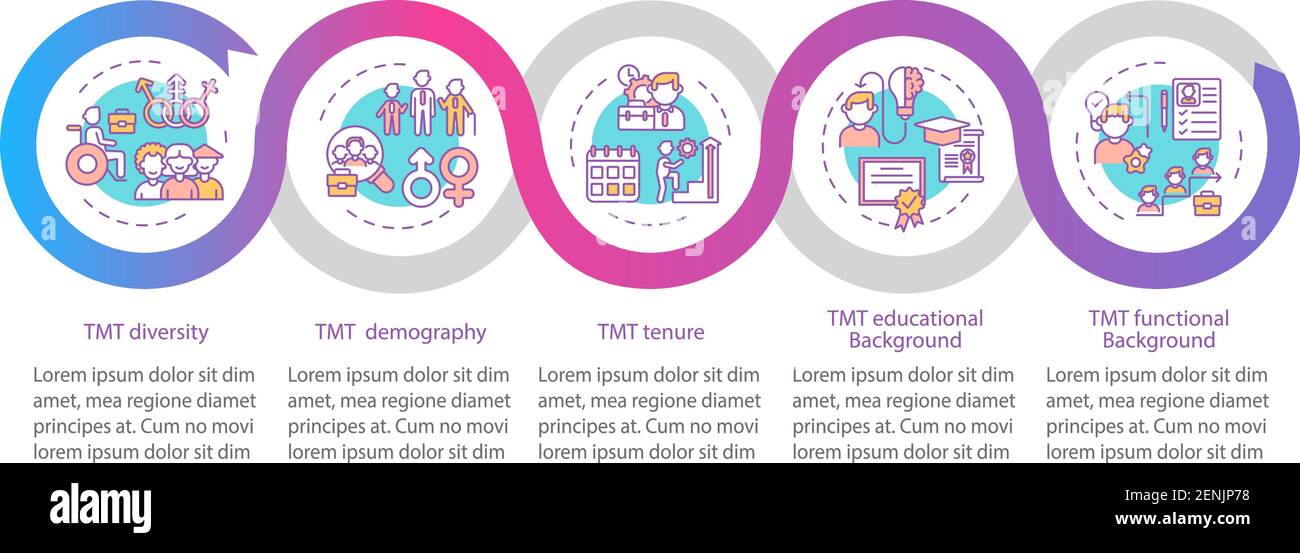 TMT diversity

Lorem ipsum dolor sit dim amet, mea regione diamet principes at. Cum no movi lorem ipsum dolor sit dim

TMT demography

Lorem ipsum dolor sit dim amet, mea regione diamet principes at. Cum no movi lorem ipsum dolor sit dim

TMT tenure

Lorem ipsum dolor sit dim amet, mea regione diamet principes at. Cum no movi lorem ipsum dolor sit dim

TMT educational Background

Lorem ipsum dolor sit dim amet, mea regione diamet principes at. Cum no movi lorem ipsum dolor sit dim

TMT functional Background

Lorem ipsum dolor sit dim amet, mea regione diamet principes at. Cum no movi lorem ipsum dolor sit dim

alamy

Image ID: 2ENJP78
www.alamy.com