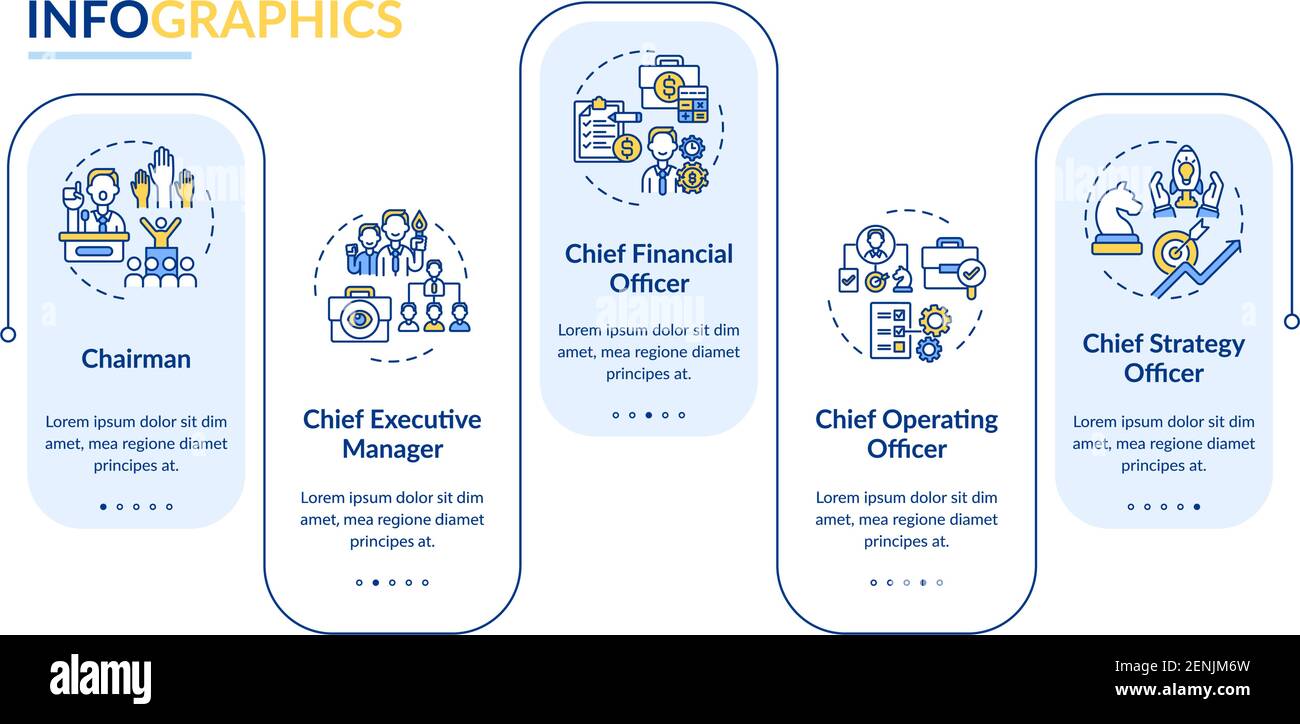 INFOGRAPHICS

Chairman

Lorem ipsum dolor sit dim amet, mea regione diamet principes at.

Chief Executive Manager

Lorem ipsum dolor sit dim amet, mea regione diamet principes at.

Chief Financial Officer

Lorem ipsum dolor sit dim amet, mea regione diamet principes at.

Chief Operating Officer

Lorem ipsum dolor sit dim amet, mea regione diamet principes at.

Chief Strategy Officer

Lorem ipsum dolor sit dim amet, mea regione diamet principes at.

alamy

Image ID: 2ENJM6W
www.alamy.com