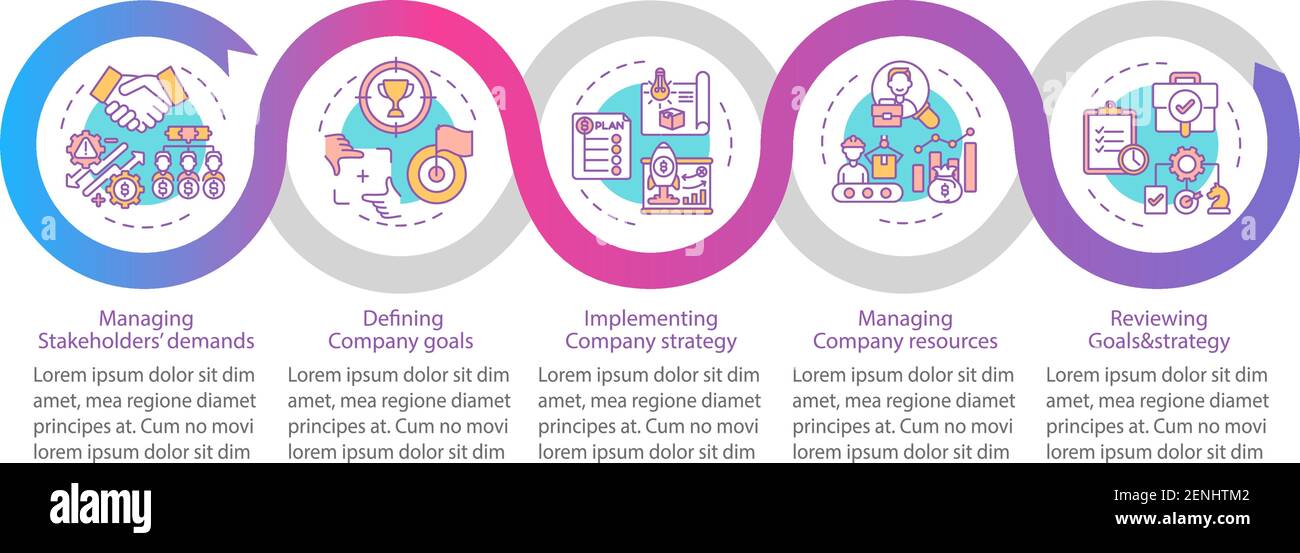 PLAN

Managing Stakeholders' demands

Lorem ipsum dolor sit dim amet, mea regione diamet principes at. Cum no movi lorem ipsum dolor sit dim

Defining Company goals

Lorem ipsum dolor sit dim amet, mea regione diamet principes at. Cum no movi lorem ipsum dolor sit dim

Implementing Company strategy

Lorem ipsum dolor sit dim amet, mea regione diamet principes at. Cum no movi lorem ipsum dolor sit dim

Managing Company resources

Lorem ipsum dolor sit dim amet, mea regione diamet principes at. Cum no movi lorem ipsum dolor sit dim

Reviewing Goals&strategy

Lorem ipsum dolor sit dim amet, mea regione diamet principes at. Cum no movi lorem ipsum dolor sit dim

alamy

Image ID: 2ENHTM2
www.alamy.com