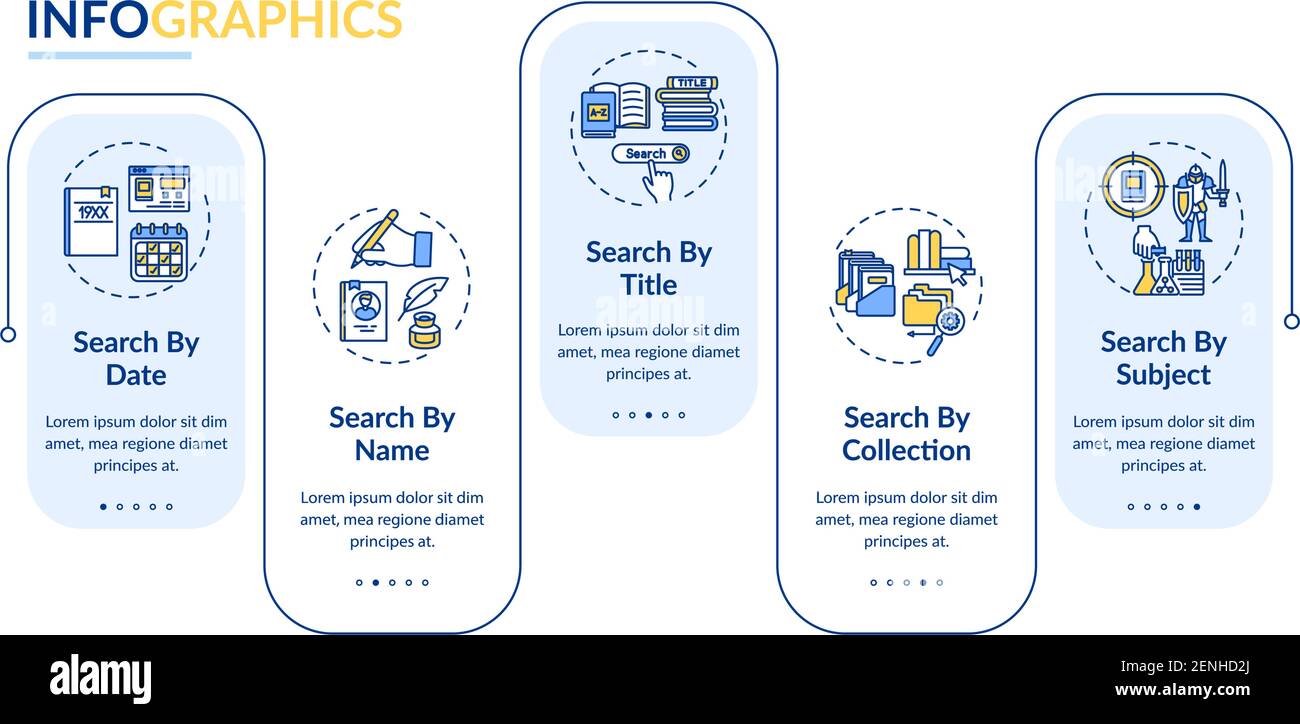 INFOGRAPHICS

19XX

Search By Date

Lorem ipsum dolor sit dim amet, mea regione diamet principes at.

Search By Name

Lorem ipsum dolor sit dim amet, mea regione diamet principes at.

A-Z TITLE Search

Search By Title

Lorem ipsum dolor sit dim amet, mea regione diamet principes at.

Search By Collection

Lorem ipsum dolor sit dim amet, mea regione diamet principes at.

Search By Subject

Lorem ipsum dolor sit dim amet, mea regione diamet principes at.

alamy

Image ID: 2ENHD2J
www.alamy.com