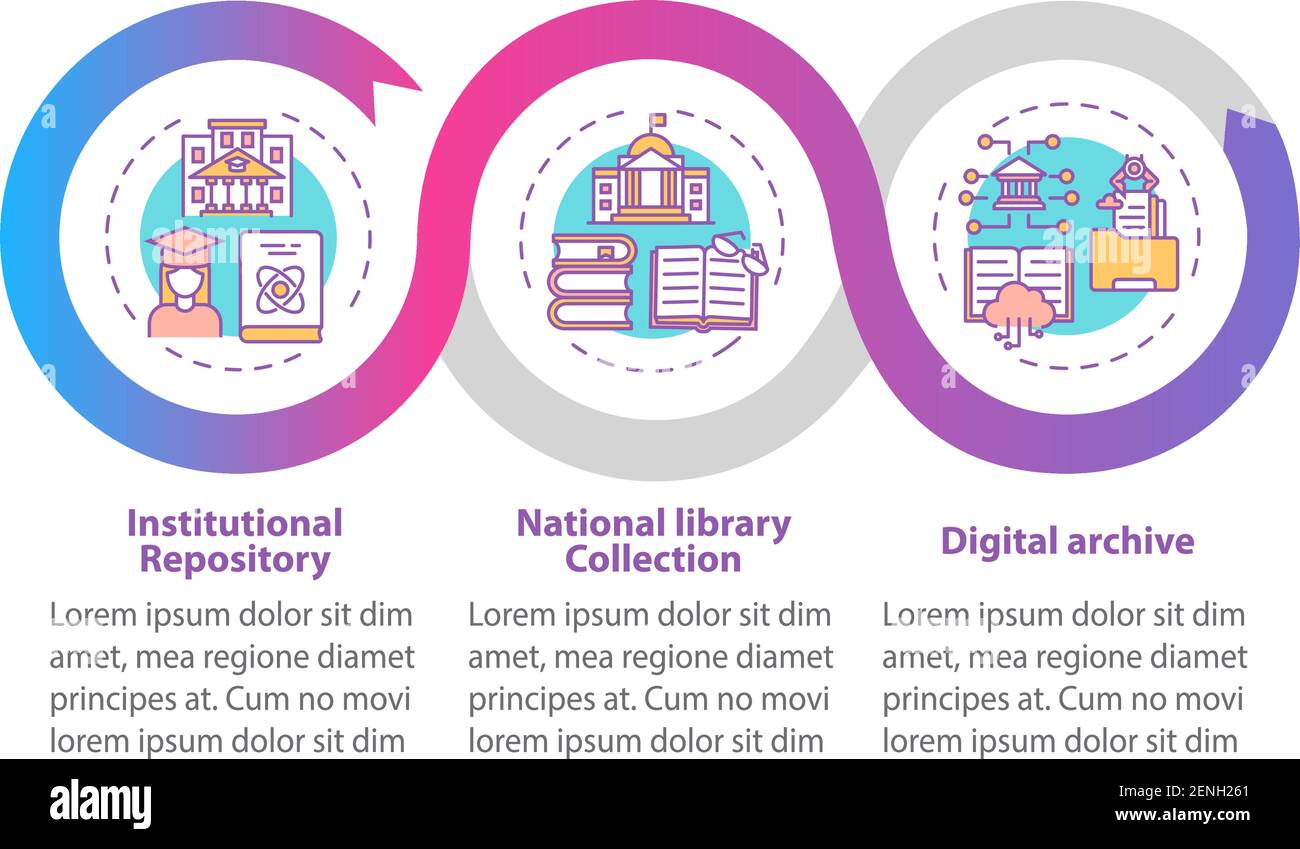 Institutional Repository

Lorem ipsum dolor sit dim amet, mea regione diamet principes at. Cum no movi lorem ipsum dolor sit dim

National library Collection

Lorem ipsum dolor sit dim amet, mea regione diamet principes at. Cum no movi lorem ipsum dolor sit dim

Digital archive

Lorem ipsum dolor sit dim amet, mea regione diamet principes at. Cum no movi lorem ipsum dolor sit dim

alamy

Image ID: 2ENH261
www.alamy.com