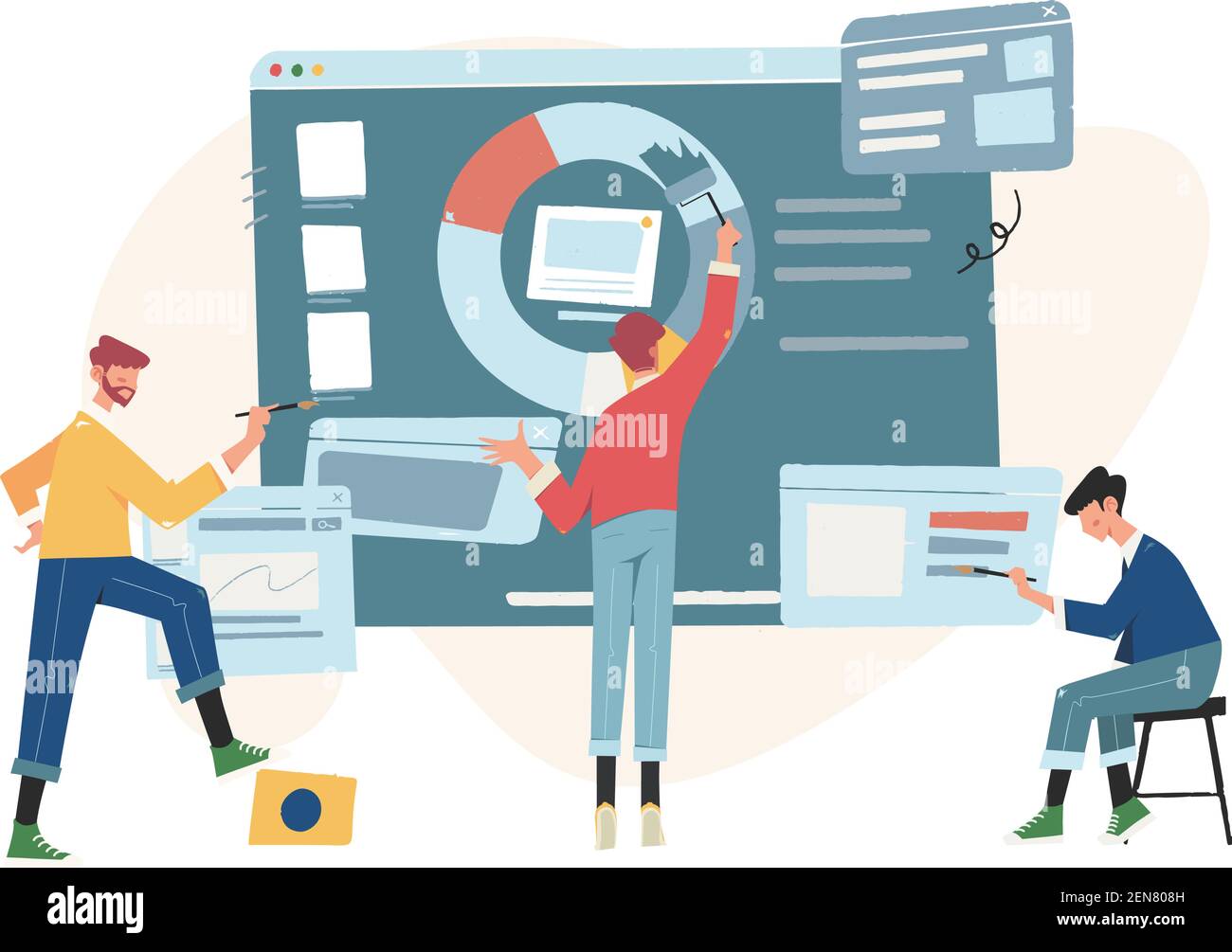 alamy
alamy
alamy
alamy
alamy

alamy
Image ID: 2EN808H
www.alamy.com