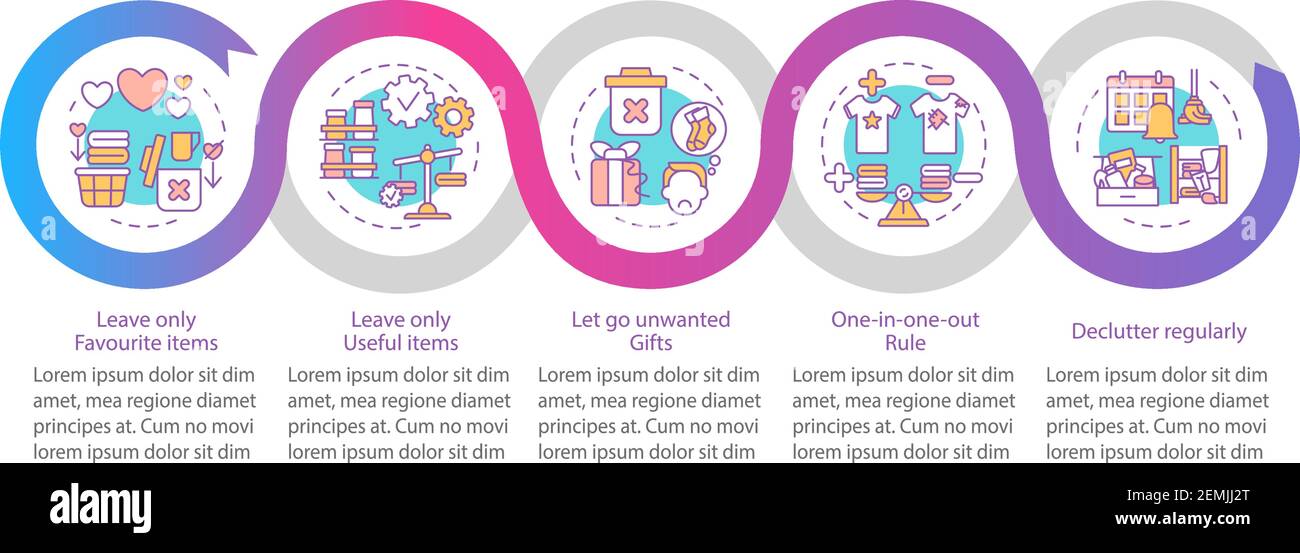 Leave only Favourite items

Lorem ipsum dolor sit dim amet, mea regione diamet principes at. Cum no movi lorem ipsum dolor sit dim

Leave only Useful items

Lorem ipsum dolor sit dim amet, mea regione diamet principes at. Cum no movi lorem ipsum dolor sit dim

Let go unwanted Gifts

Lorem ipsum dolor sit dim amet, mea regione diamet principes at. Cum no movi lorem ipsum dolor sit dim

One-in-one-out Rule

Lorem ipsum dolor sit dim amet, mea regione diamet principes at. Cum no movi lorem ipsum dolor sit dim

Declutter regularly

Lorem ipsum dolor sit dim amet, mea regione diamet principes at. Cum no movi lorem ipsum dolor sit dim

alamy

Image ID: 2EMJJ2T
www.alamy.com