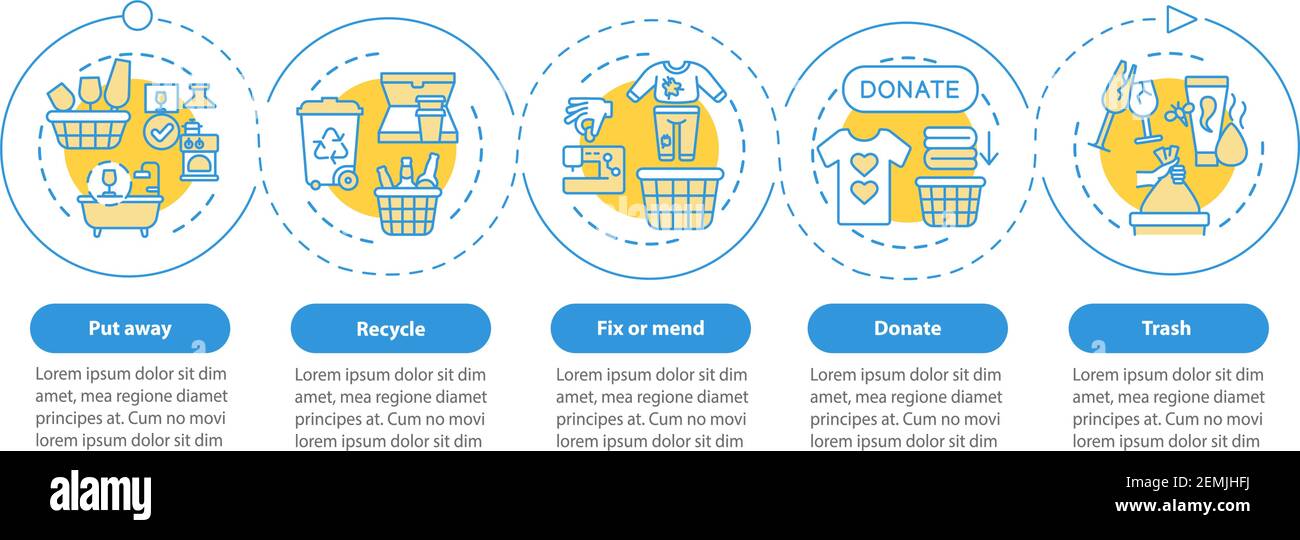 DONATE

Put away

Lorem ipsum dolor sit dim amet, mea regione diamet principes at. Cum no movi lorem ipsum dolor sit dim

Recycle

Lorem ipsum dolor sit dim amet, mea regione diamet principes at. Cum no movi lorem ipsum dolor sit dim

Fix or mend

Lorem ipsum dolor sit dim amet, mea regione diamet principes at. Cum no movi lorem ipsum dolor sit dim

Donate

Lorem ipsum dolor sit dim amet, mea regione diamet principes at. Cum no movi lorem ipsum dolor sit dim

Trash

Lorem ipsum dolor sit dim amet, mea regione diamet principes at. Cum no movi lorem ipsum dolor sit dim

alamy

Image ID: 2EMJHFJ
www.alamy.com