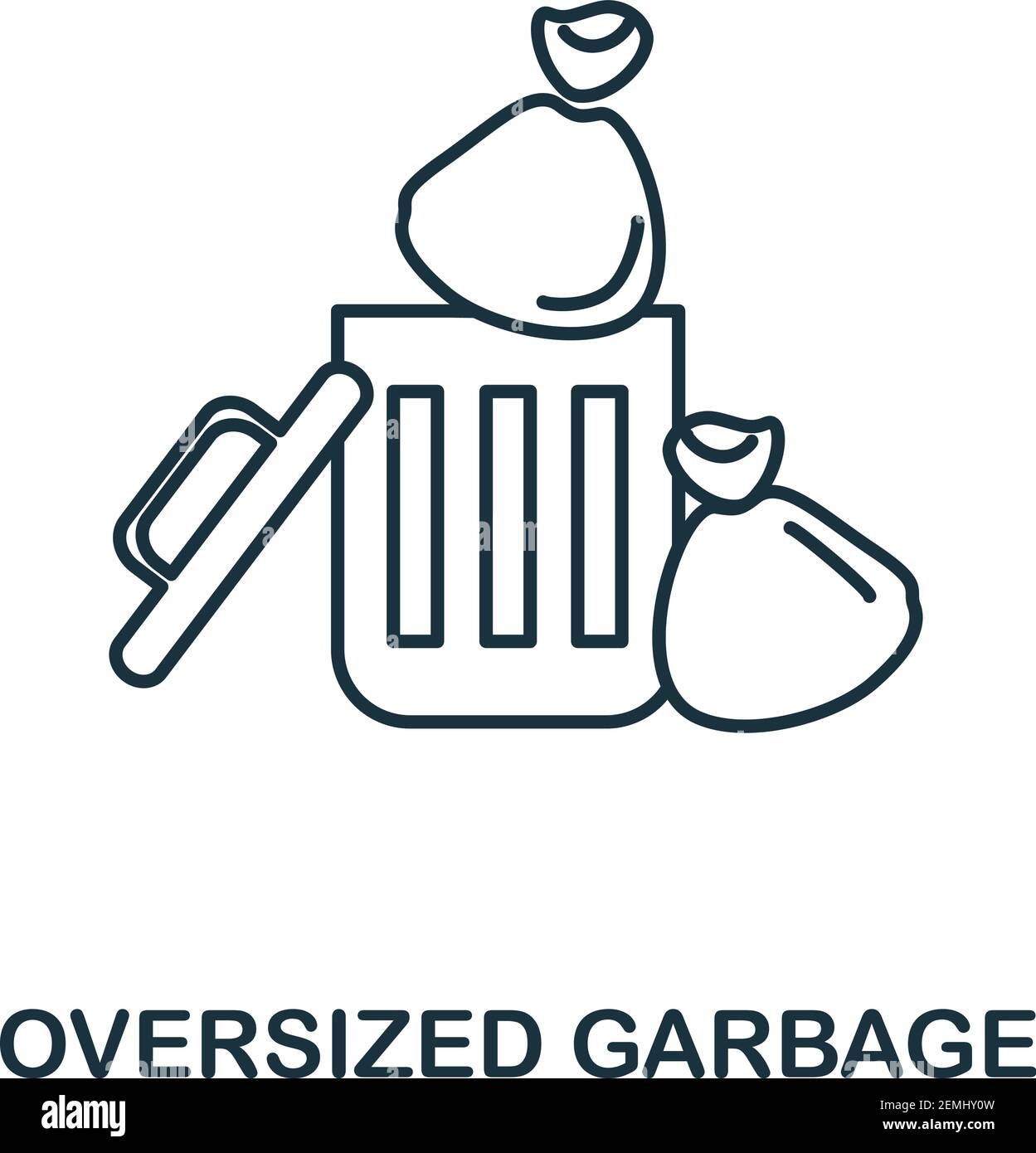 OVERSIZED GARBAGE

alamy

Image ID: 2EMHY0W
www.alamy.com