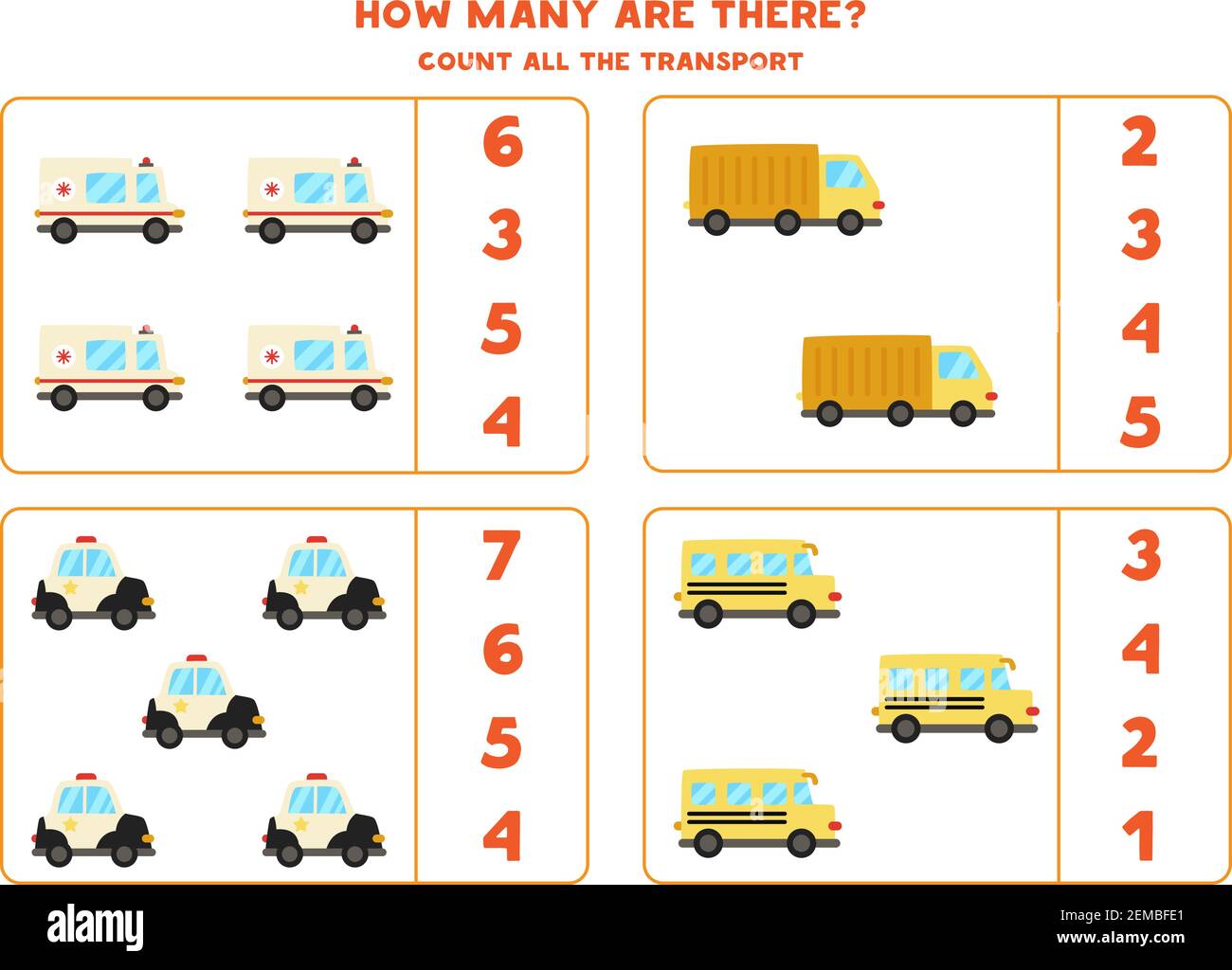 HOW MANY ARE THERE?
COUNT ALL THE TRANSPORT

6
3
5
4

2
3
4
5

7
6
5
4

3
4
2
1

alamy

Image ID: 2EMBFE1
www.alamy.com