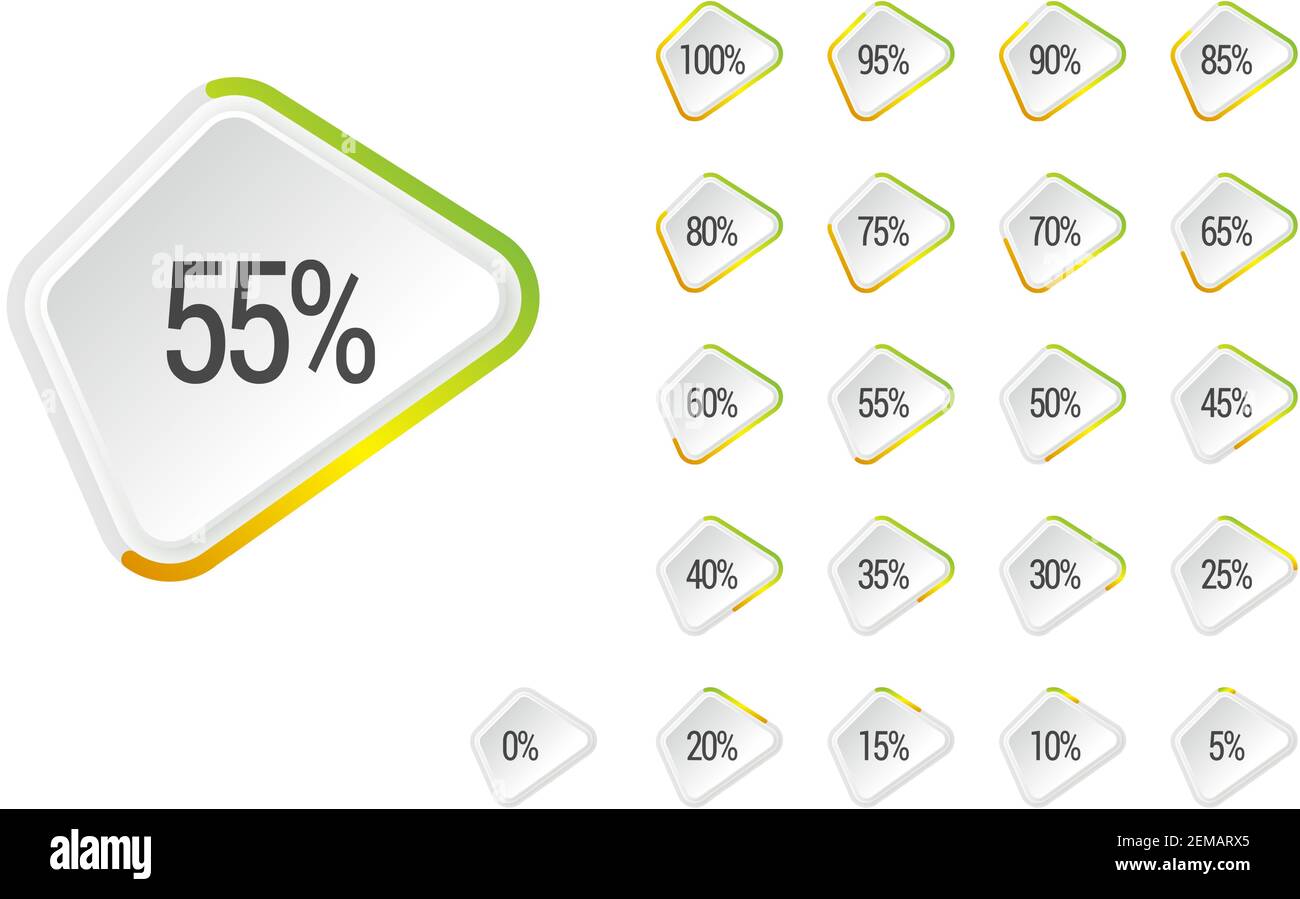 55%

100%
95%
90%
85%

80%
75%
70%
65%

60%
55%
50%
45%

40%
35%
30%
25%

0%
20%
15%
10%
5%

alamy
Image ID: 2EMARX5
www.alamy.com