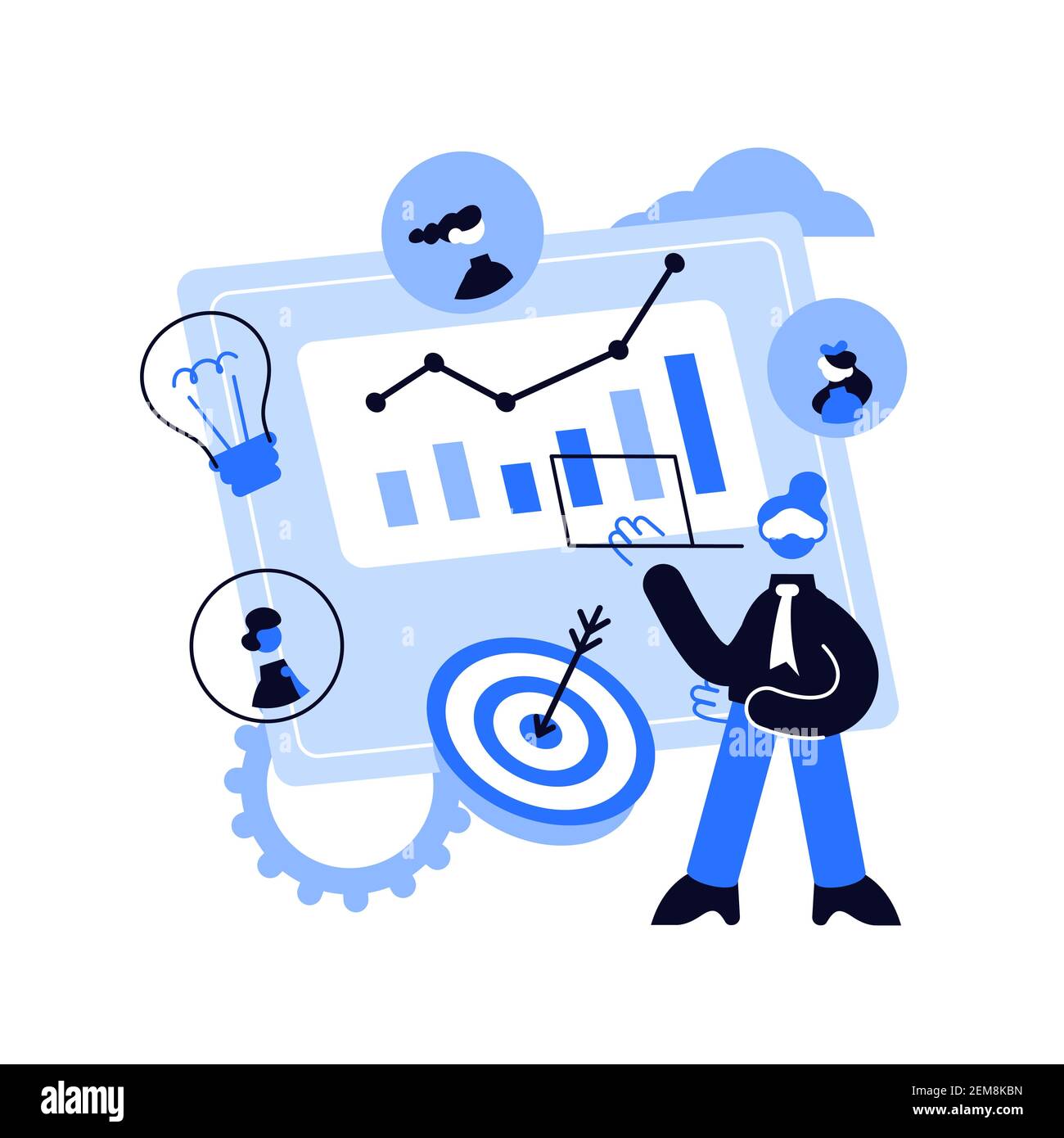 alamy

alamy

Image ID: 2EM8KBN
www.alamy.com