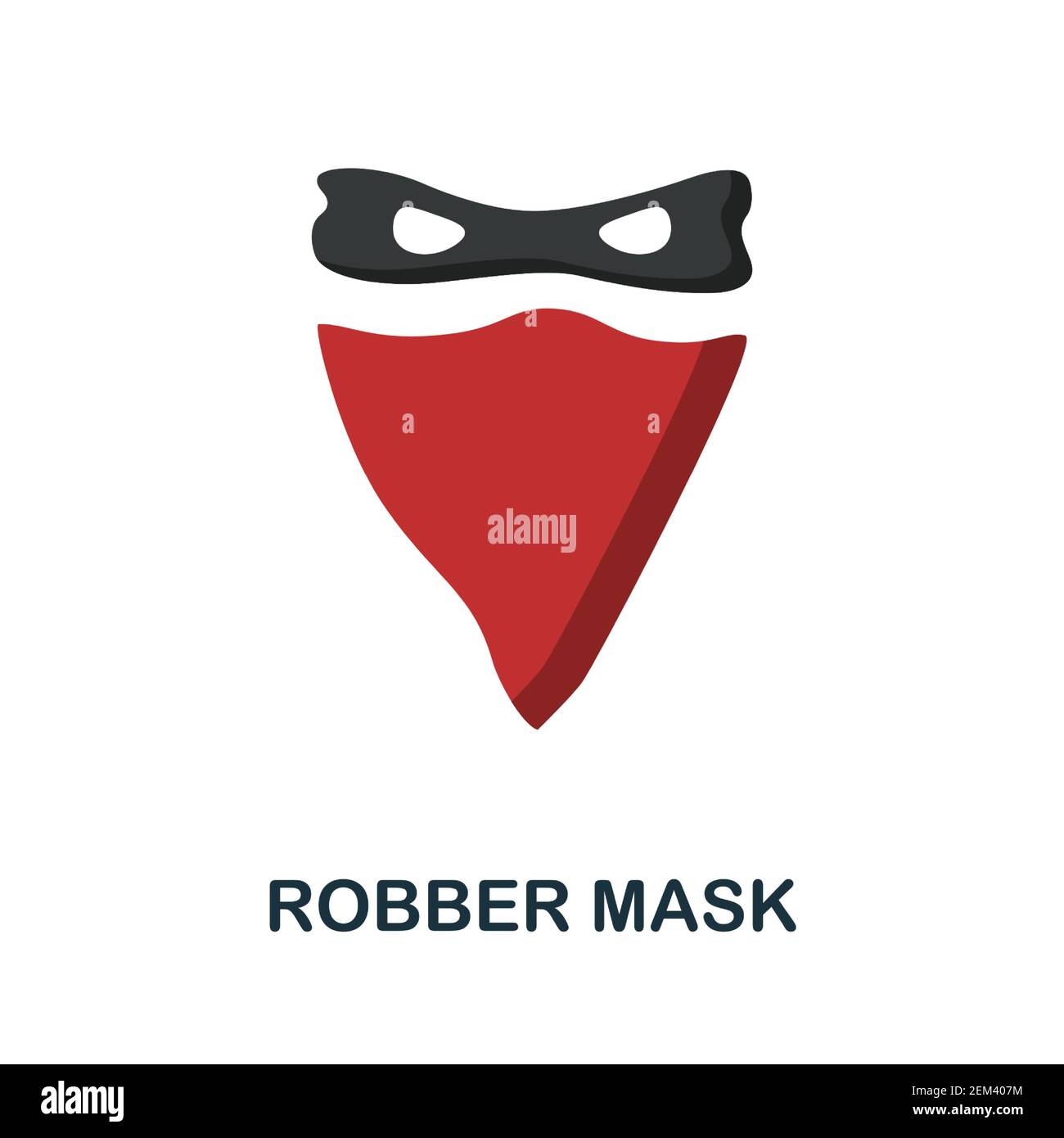 a a
alamy

ROBBER MASK

alamy
Image ID: 2EM407M
www.alamy.com