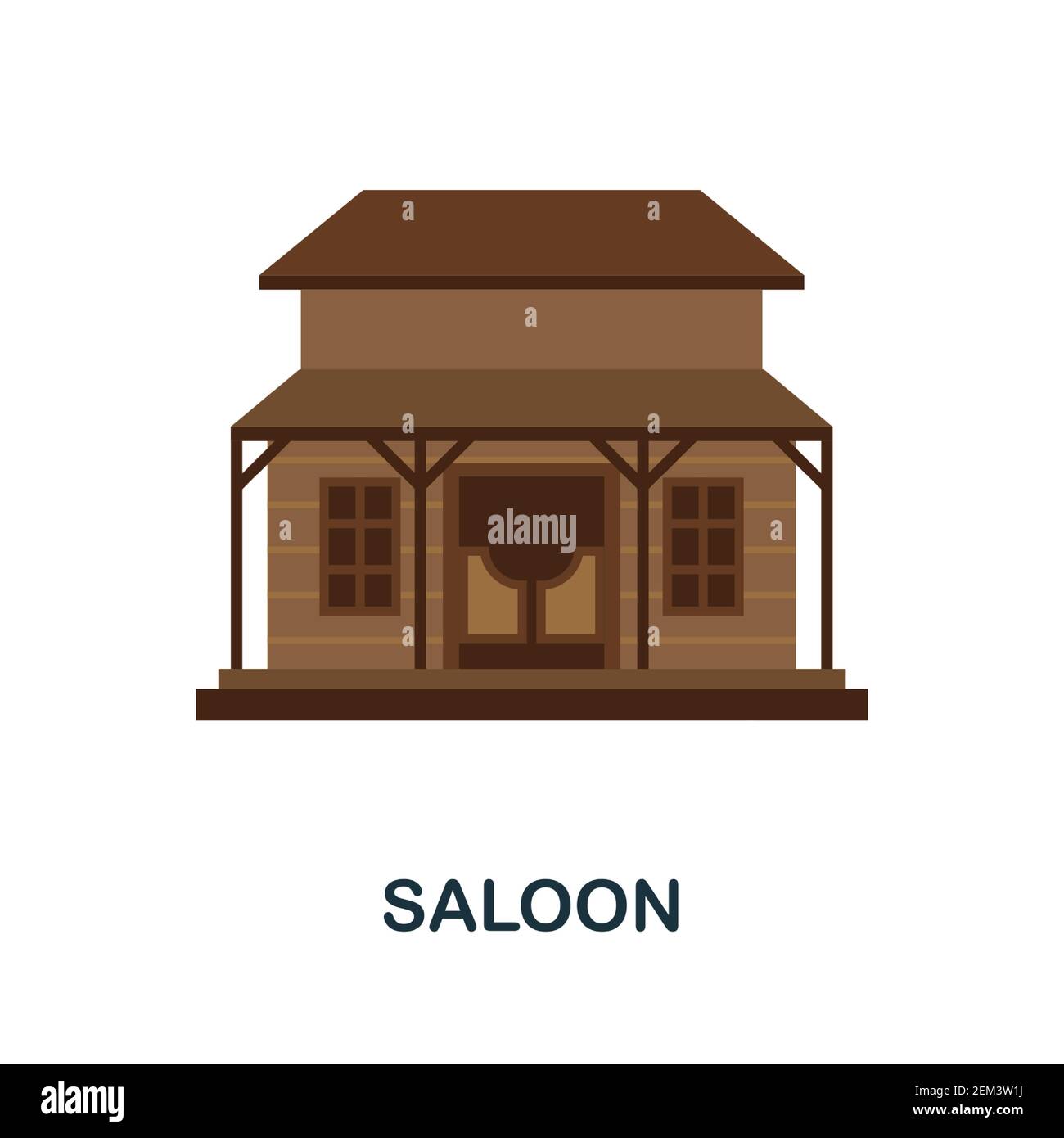 alamy

SALOON

alamy

Image ID: 2EM3W1J
www.alamy.com