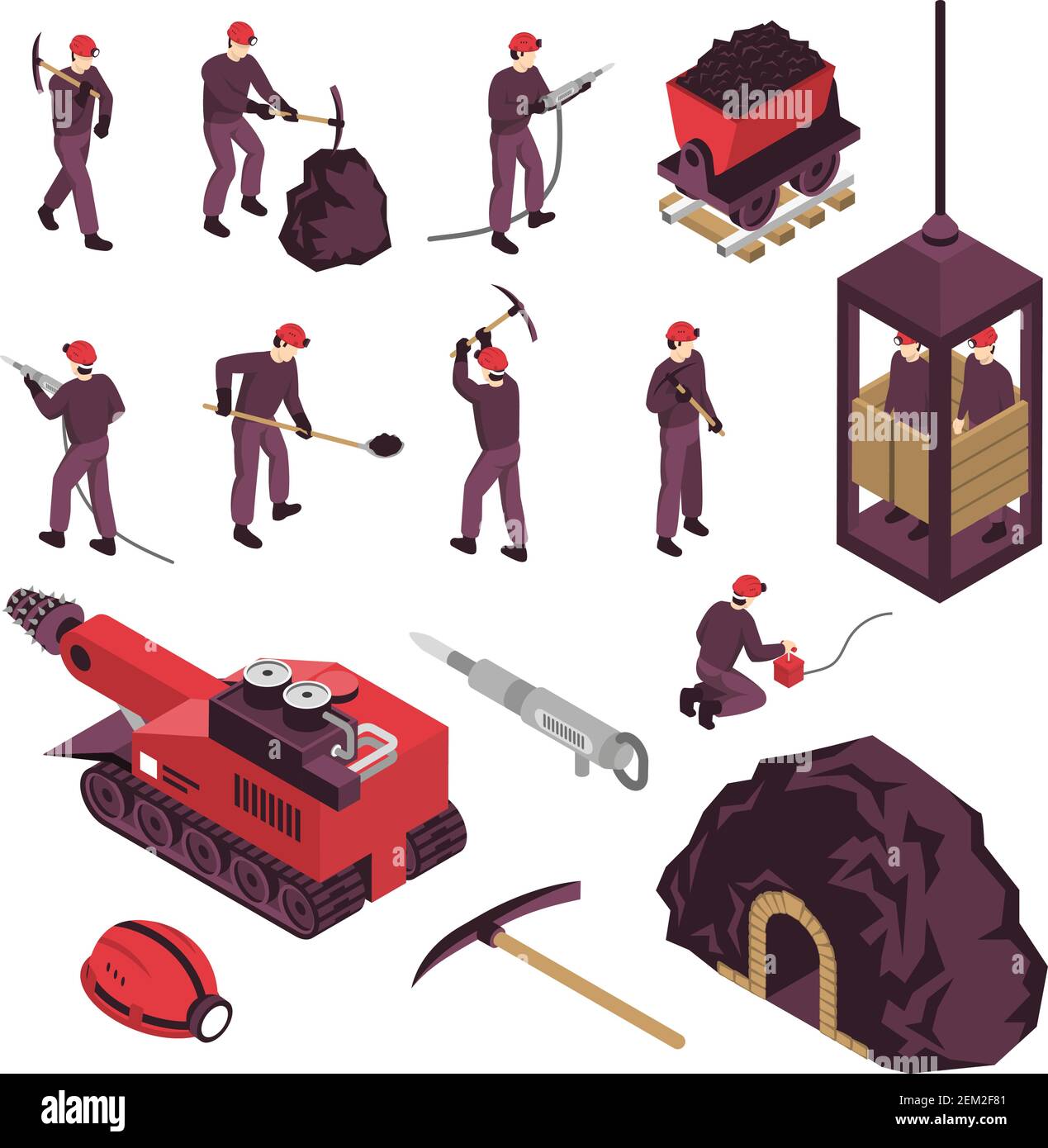 alamy

alamy

alamy

alamy

Image ID: 2EM2F81
www.alamy.com