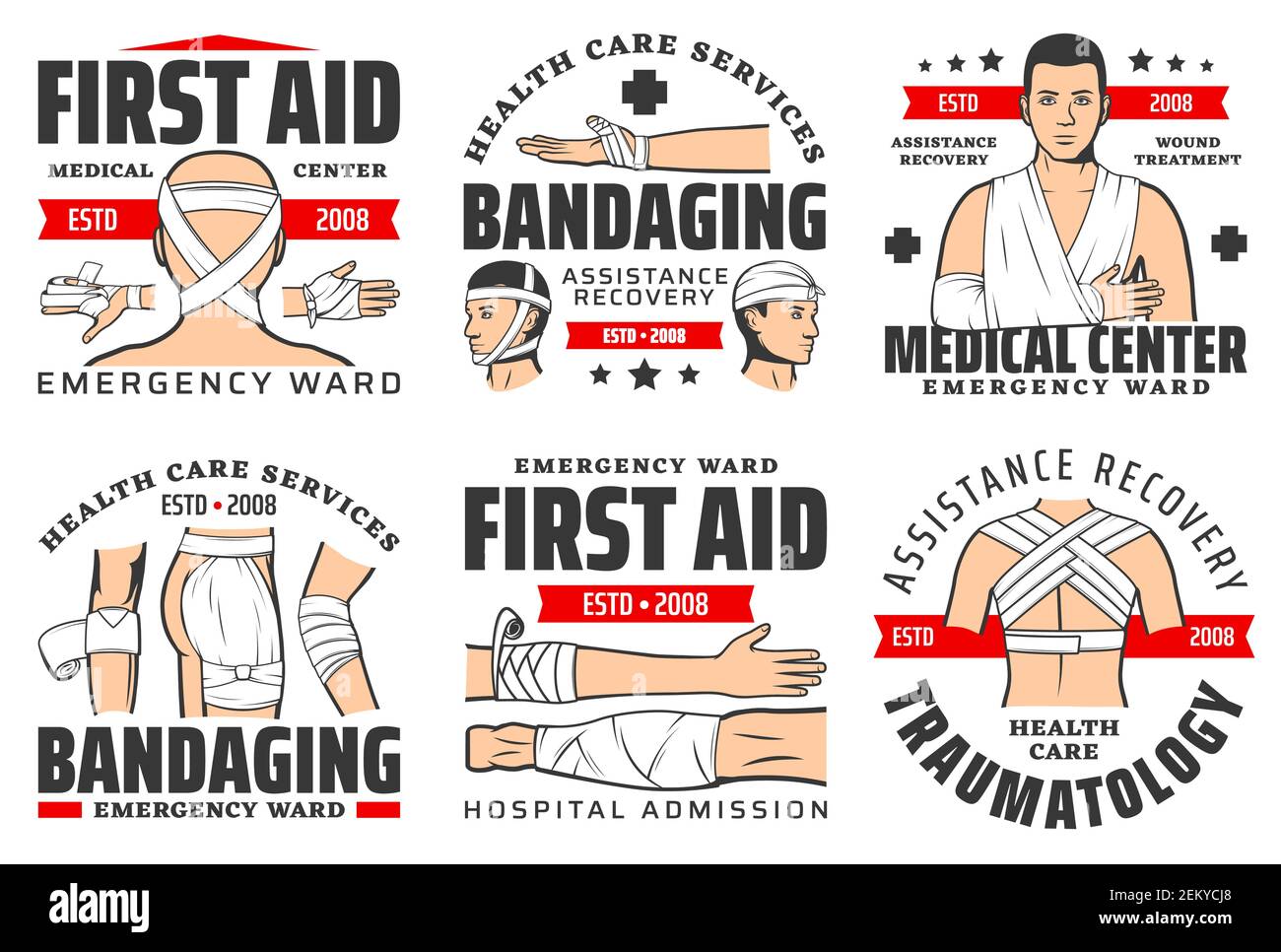 FIRST AID
MEDICAL CENTER
ESTD 2008
EMERGENCY WARD

HEALTH CARE SERVICES
BANDAGING
ASSISTANCE RECOVERY
ESTD • 2008

ESTD 2008
ASSISTANCE RECOVERY
WOUND TREATMENT
MEDICAL CENTER
EMERGENCY WARD

HEALTH CARE SERVICES
ESTD • 2008
BANDAGING
EMERGENCY WARD

EMERGENCY WARD
FIRST AID
ESTD • 2008
HOSPITAL ADMISSION

ASSISTANCE RECOVERY
ESTD 2008
HEALTH CARE
TRAUMATOLOGY

alamy
Image ID: 2EKYCJ8
www.alamy.com