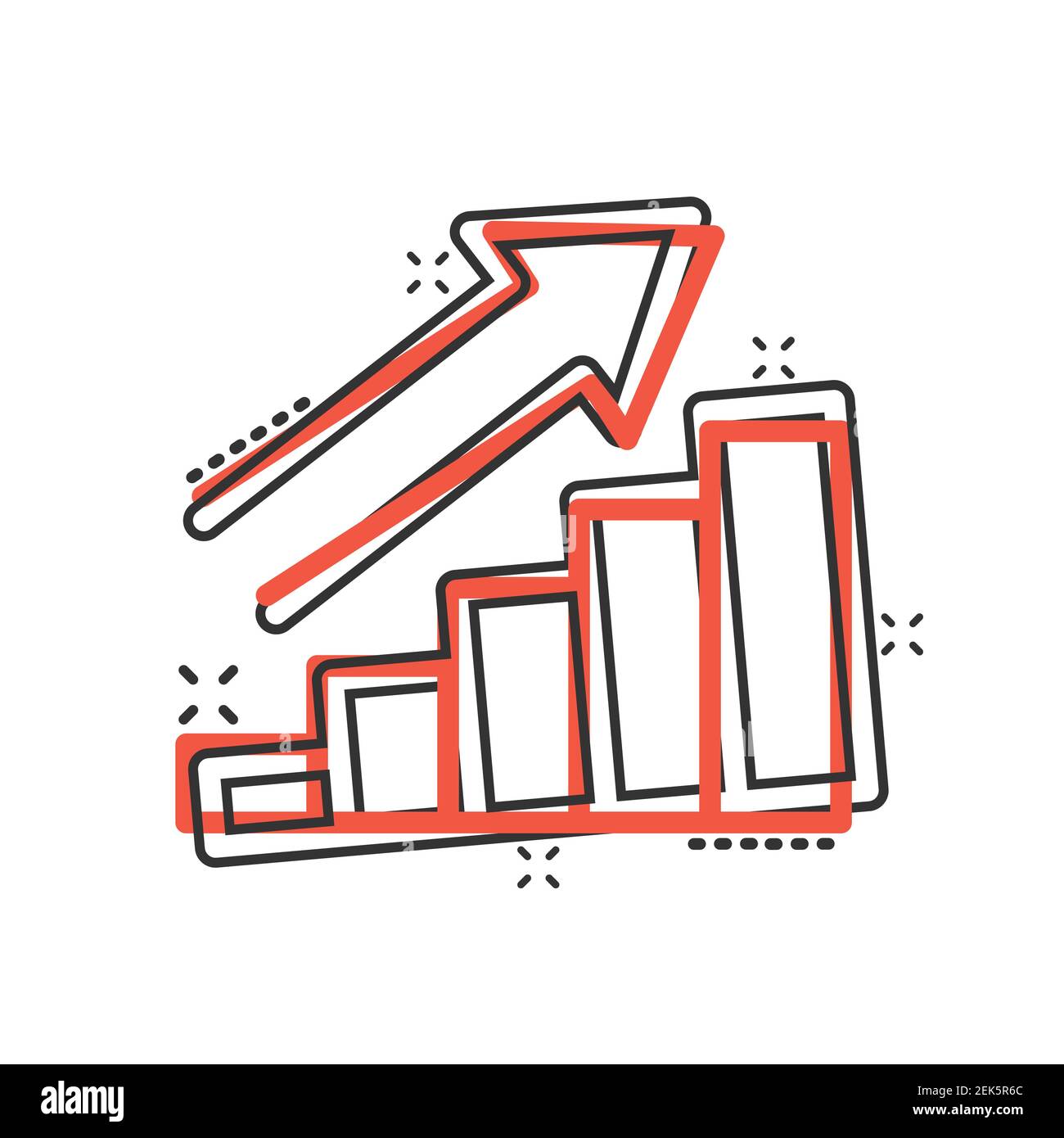 alamy

Image ID: 2EK5R6C
www.alamy.com