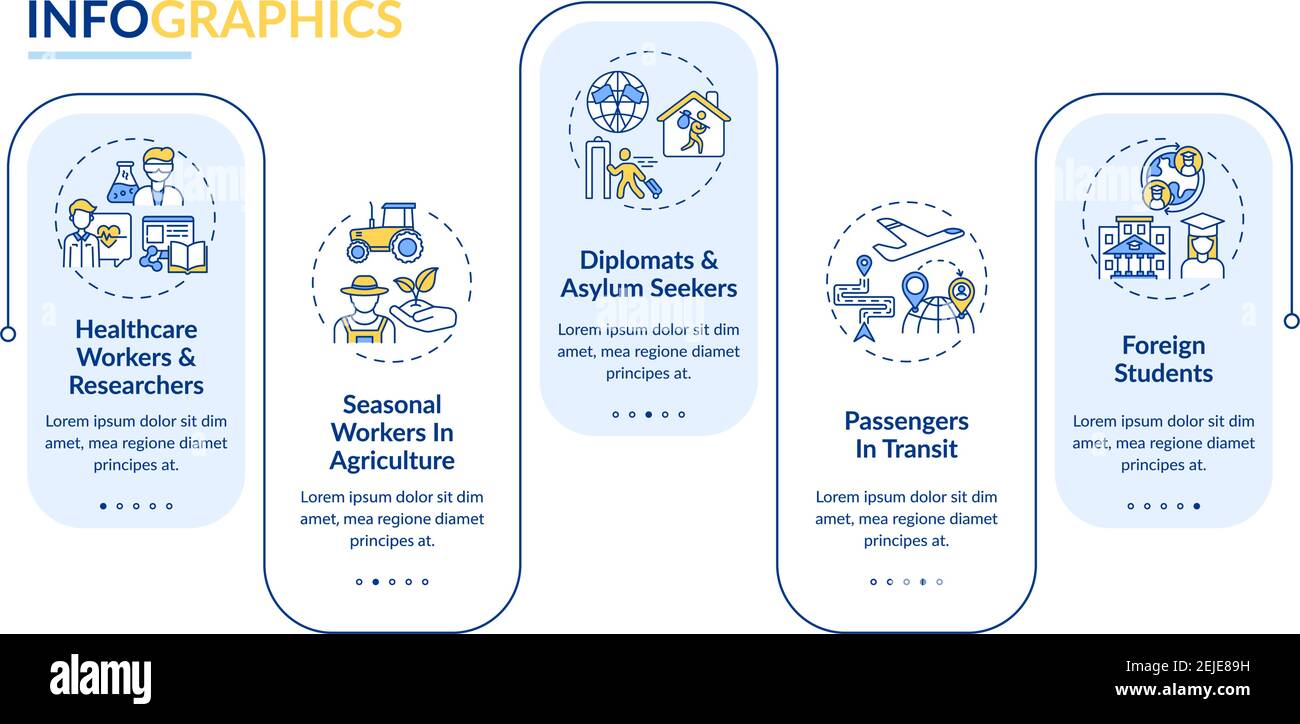 INFOGRAPHICS

Healthcare Workers & Researchers

Lorem ipsum dolor sit dim amet, mea regione diamet principes at.

Seasonal Workers In Agriculture

Lorem ipsum dolor sit dim amet, mea regione diamet principes at.

Diplomats & Asylum Seekers

Lorem ipsum dolor sit dim amet, mea regione diamet principes at.

Passengers In Transit

Lorem ipsum dolor sit dim amet, mea regione diamet principes at.

Foreign Students

Lorem ipsum dolor sit dim amet, mea regione diamet principes at.

alamy

Image ID: 2EJE89H
www.alamy.com