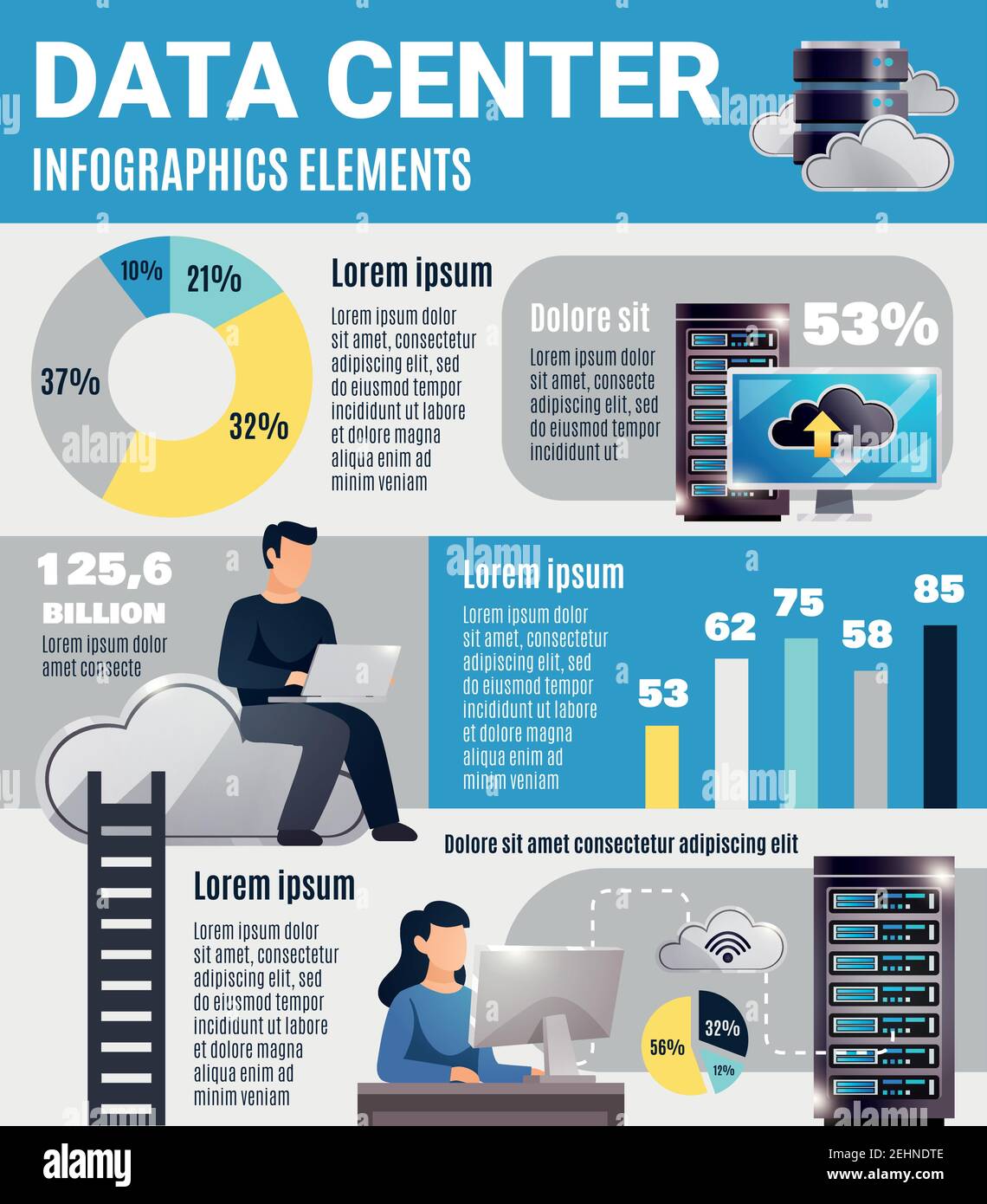 DATA CENTER

INFOGRAPHICS ELEMENTS

10%
21%
37%
32%

Lorem ipsum

Lorem ipsum dolor sit amet, consectetur adipiscing elit, sed do eiusmod tempor incididunt ut labore et dolore magna aliqua enim ad minim veniam

Dolore sit

Lorem ipsum dolor sit amet, consecte adipiscing elit, sed do eiusmod tempor incididunt ut

53%

125,6 BILLION

Lorem ipsum dolor amet consecte

Lorem ipsum

Lorem ipsum dolor sit amet, consectetur adipiscing elit, sed do eiusmod tempor incididunt ut labore et dolore magna aliqua enim ad minim veniam

53
62
75
58
85

Dolore sit amet consectetur adipiscing elit

Lorem ipsum

Lorem ipsum dolor sit amet, consectetur adipiscing elit, sed do eiusmod tempor incididunt ut labore et dolore magna aliqua enim ad minim veniam

56%
32%
12%

alamy

Image ID: 2EHNDTE
www.alamy.com