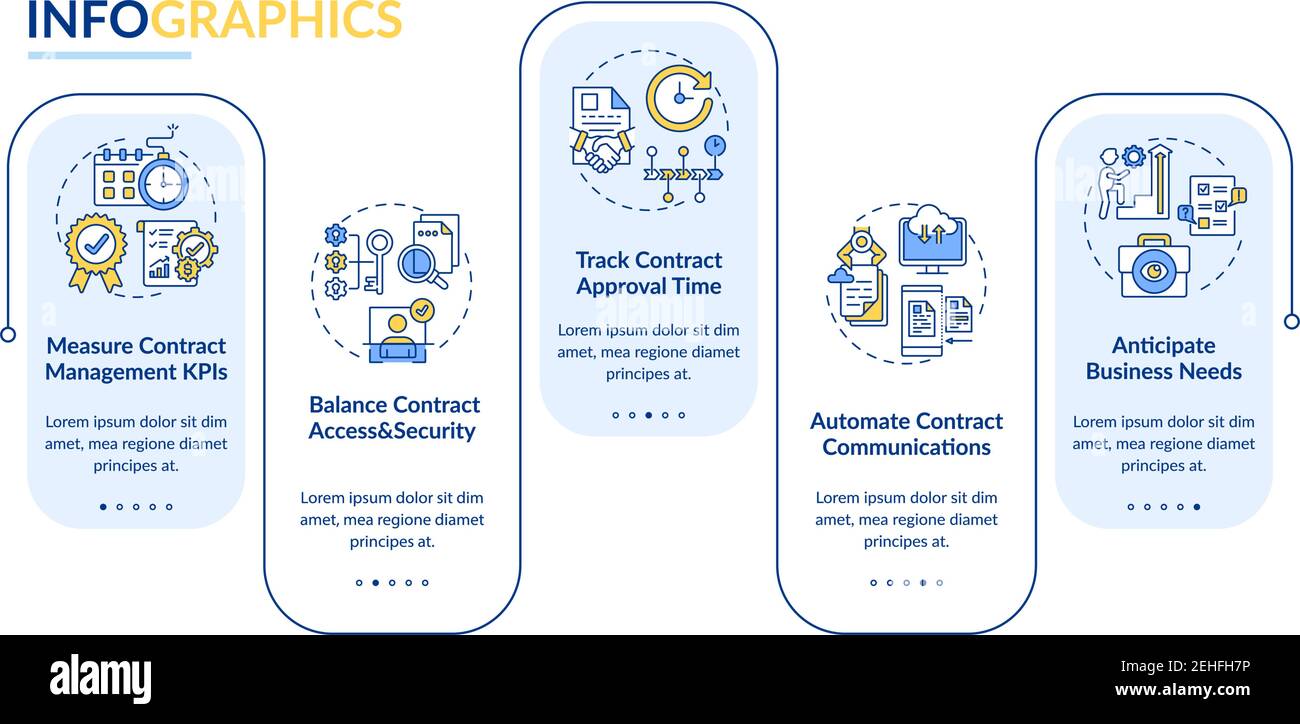 INFOGRAPHICS

Measure Contract Management KPIs

Lorem ipsum dolor sit dim amet, mea regione diamet principes at.

Balance Contract Access&Security

Lorem ipsum dolor sit dim amet, mea regione diamet principes at.

Track Contract Approval Time

Lorem ipsum dolor sit dim amet, mea regione diamet principes at.

Automate Contract Communications

Lorem ipsum dolor sit dim amet, mea regione diamet principes at.

Anticipate Business Needs

Lorem ipsum dolor sit dim amet, mea regione diamet principes at.

alamy

Image ID: 2EHFH7P
www.alamy.com