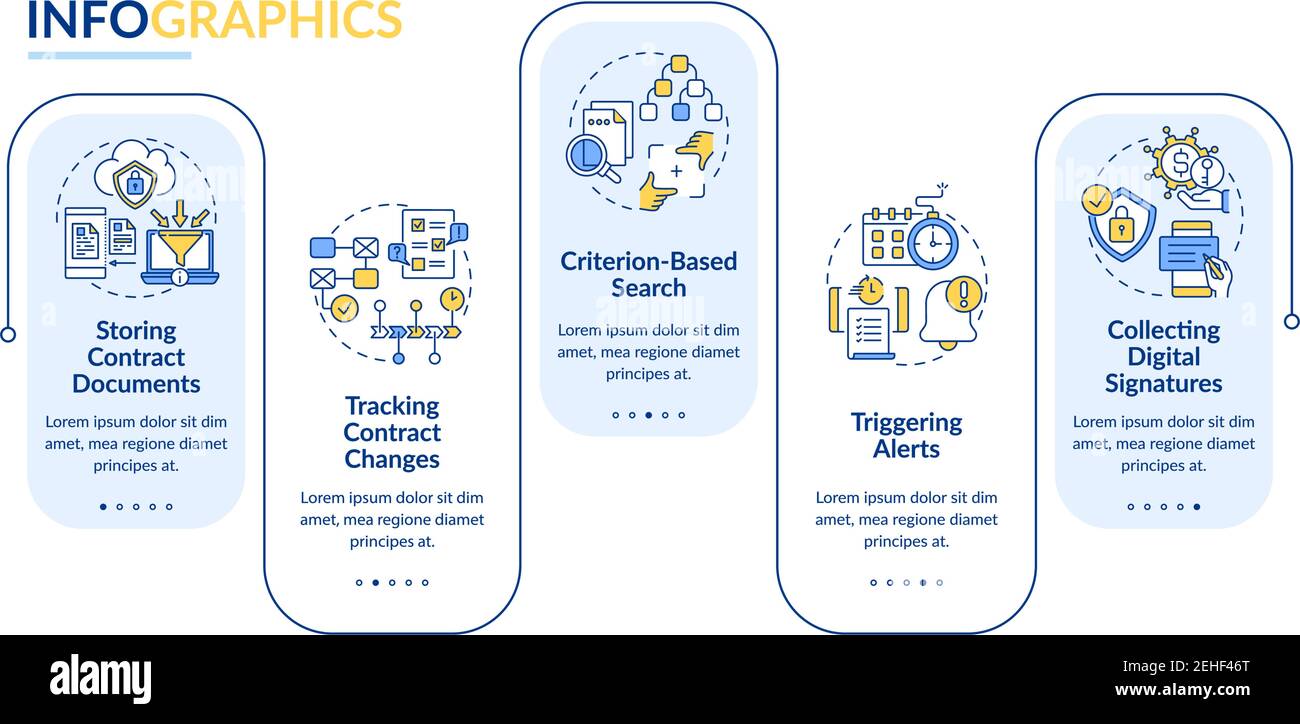 INFOGRAPHICS

Storing Contract Documents

Lorem ipsum dolor sit dim amet, mea regione diamet principes at.

Tracking Contract Changes

Lorem ipsum dolor sit dim amet, mea regione diamet principes at.

Criterion-Based Search

Lorem ipsum dolor sit dim amet, mea regione diamet principes at.

Triggering Alerts

Lorem ipsum dolor sit dim amet, mea regione diamet principes at.

Collecting Digital Signatures

Lorem ipsum dolor sit dim amet, mea regione diamet principes at.

alamy

Image ID: 2EHF46T
www.alamy.com