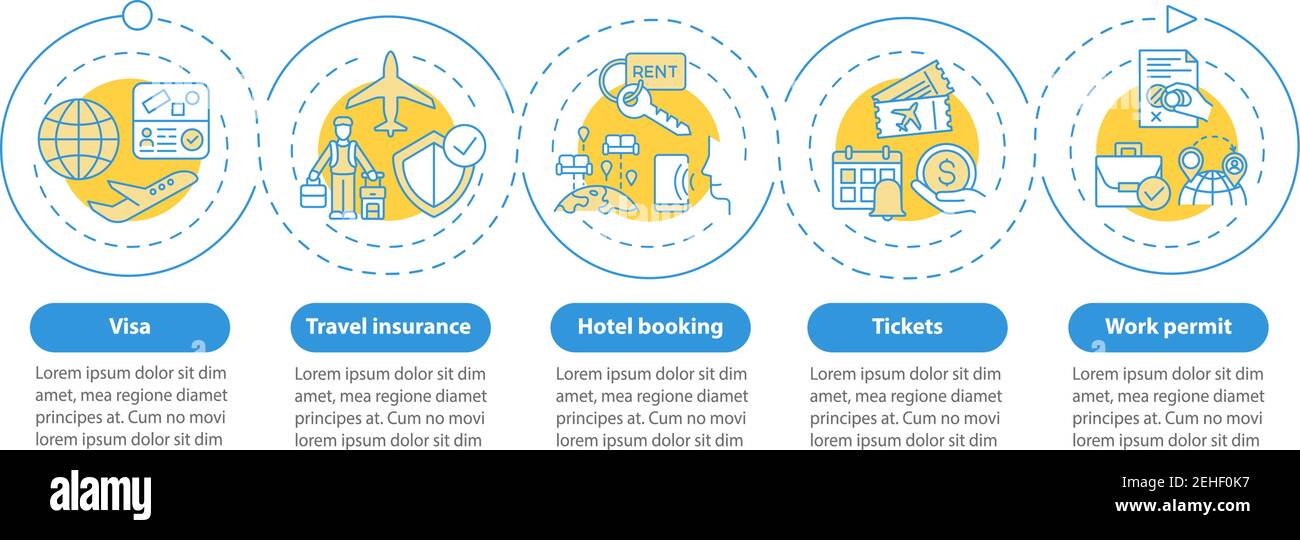 RENT

Visa

Lorem ipsum dolor sit dim amet, mea regione diamet principes at. Cum no movi lorem ipsum dolor sit dim

Travel insurance

Lorem ipsum dolor sit dim amet, mea regione diamet principes at. Cum no movi lorem ipsum dolor sit dim

Hotel booking

Lorem ipsum dolor sit dim amet, mea regione diamet principes at. Cum no movi lorem ipsum dolor sit dim

Tickets

Lorem ipsum dolor sit dim amet, mea regione diamet principes at. Cum no movi lorem ipsum dolor sit dim

Work permit

Lorem ipsum dolor sit dim amet, mea regione diamet principes at. Cum no movi lorem ipsum dolor sit dim

alamy

Image ID: 2EHF0K7
www.alamy.com