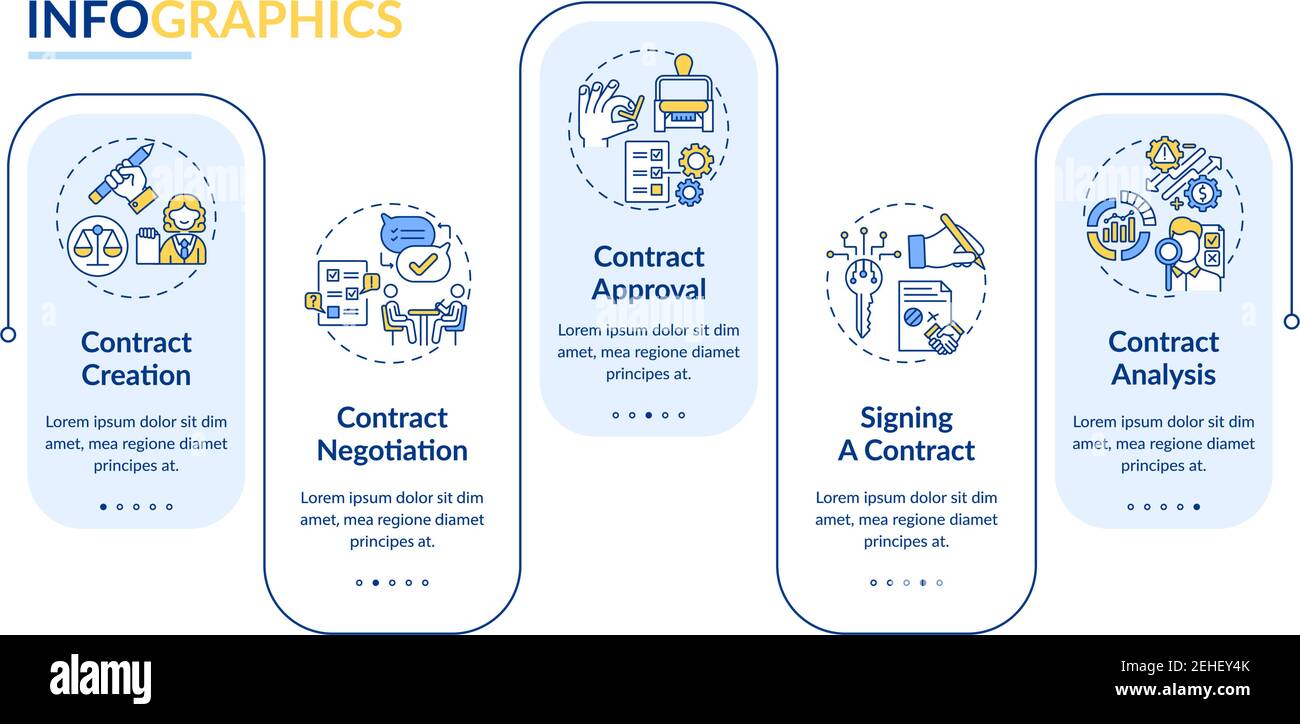 INFOGRAPHICS

Contract Creation

Lorem ipsum dolor sit dim amet, mea regione diamet principes at.

Contract Negotiation

Lorem ipsum dolor sit dim amet, mea regione diamet principes at.

Contract Approval

Lorem ipsum dolor sit dim amet, mea regione diamet principes at.

Signing A Contract

Lorem ipsum dolor sit dim amet, mea regione diamet principes at.

Contract Analysis

Lorem ipsum dolor sit dim amet, mea regione diamet principes at.

alamy

Image ID: 2EHEY4K
www.alamy.com